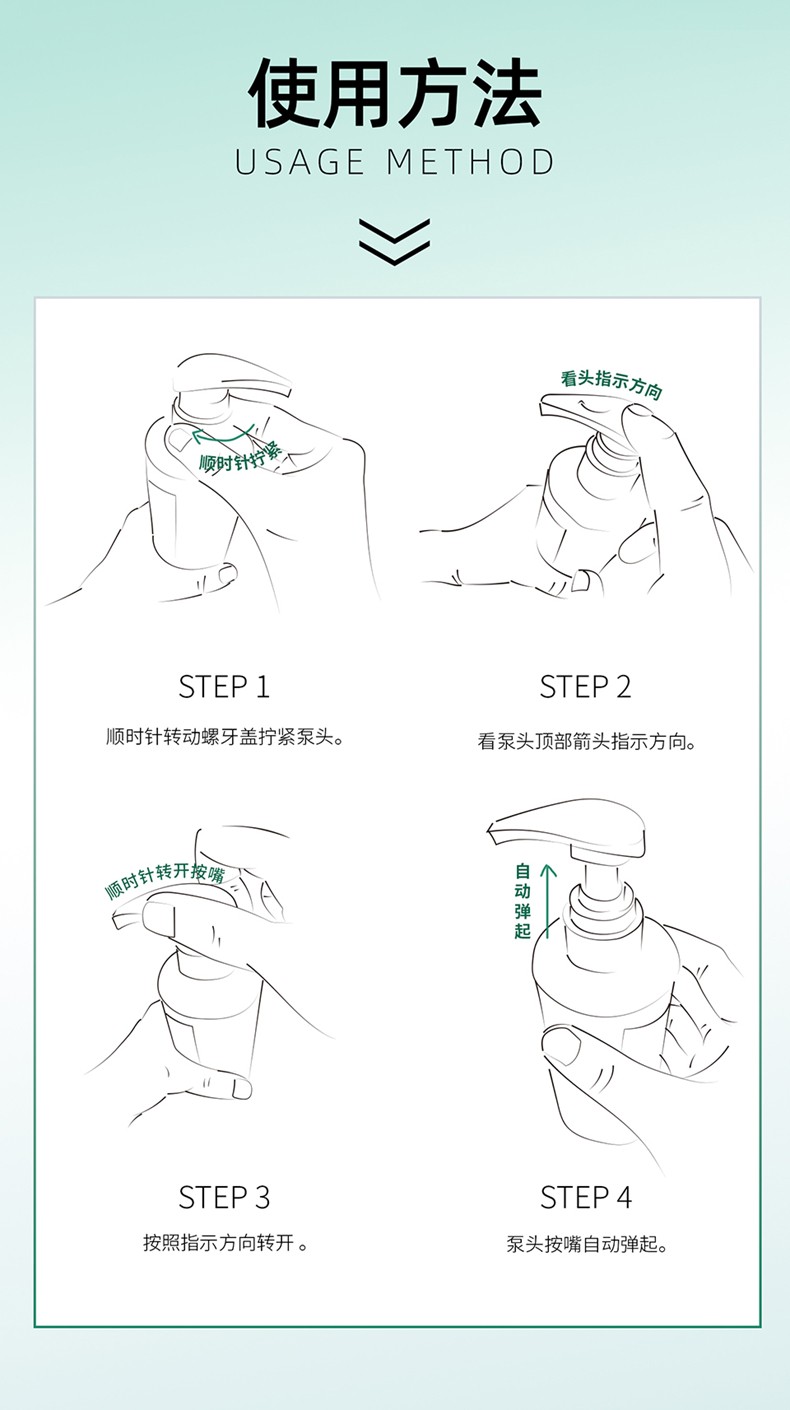 使用方法
USAGE METHOD

顺时针拧紧

STEP 1
顺时针转动螺牙盖拧紧泵头。

看头指示方向

STEP 2
看泵头顶部箭头指示方向。

顺时针转开按嘴

STEP 3
按照指示方向转开 。

自动弹起

STEP 4
泵头按嘴自动弹起。