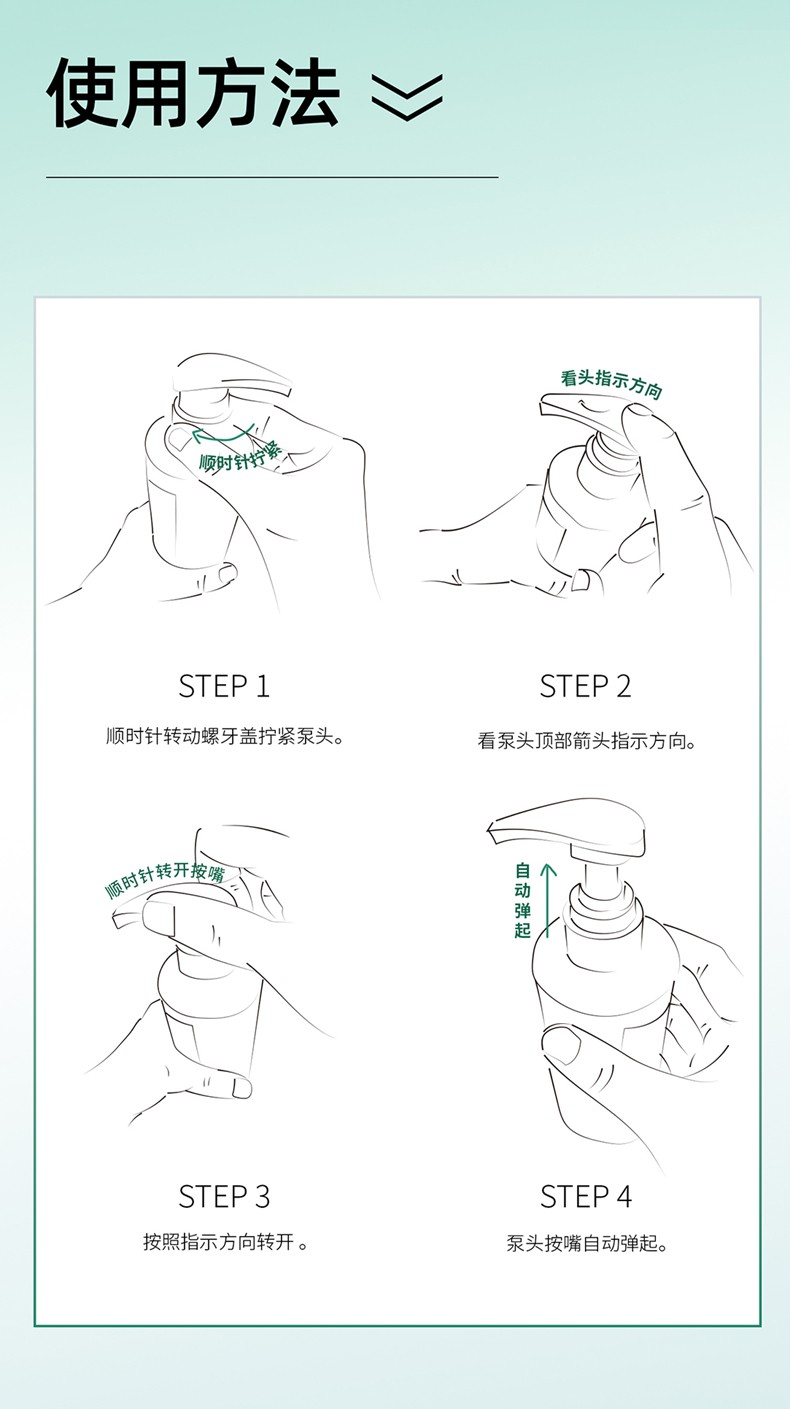 使用方法

顺时针拧紧

STEP 1

顺时针转动螺牙盖拧紧泵头。

看头指示方向

STEP 2

看泵头顶部箭头指示方向。

顺时针转开按嘴

STEP 3

按照指示方向转开 。

自动弹起

STEP 4

泵头按嘴自动弹起。