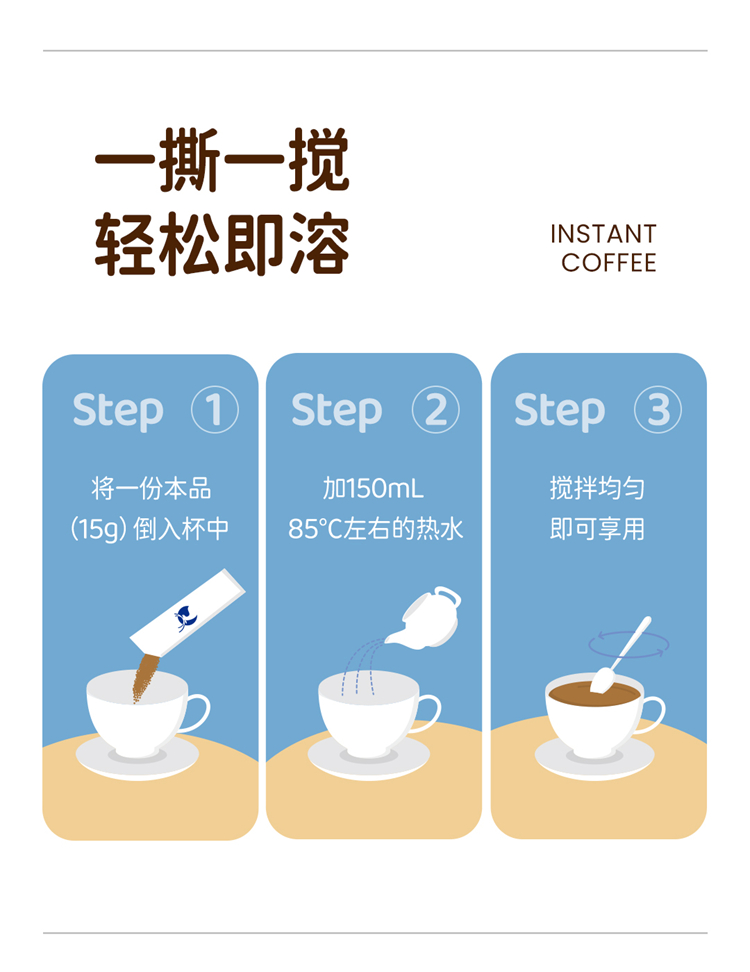 一撕一搅
轻松即溶

INSTANT
COFFEE

Step ①

将一份本品
(15g) 倒入杯中

Step ②

加150mL
85°C左右的热水

Step ③

搅拌均匀
即可享用