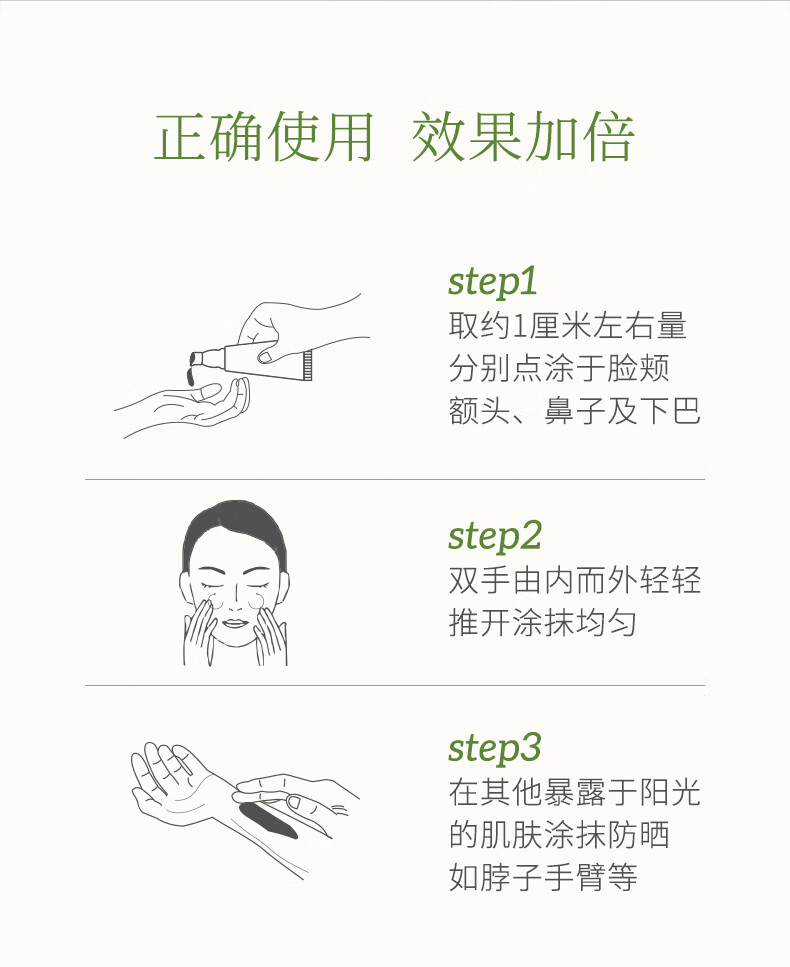 正确使用 效果加倍

step1
取约1厘米左右量
分别点涂于脸颊
额头、鼻子及下巴

step2
双手由内而外轻轻
推开涂抹均匀

step3
在其他暴露于阳光
的肌肤涂抹防晒
如脖子手臂等