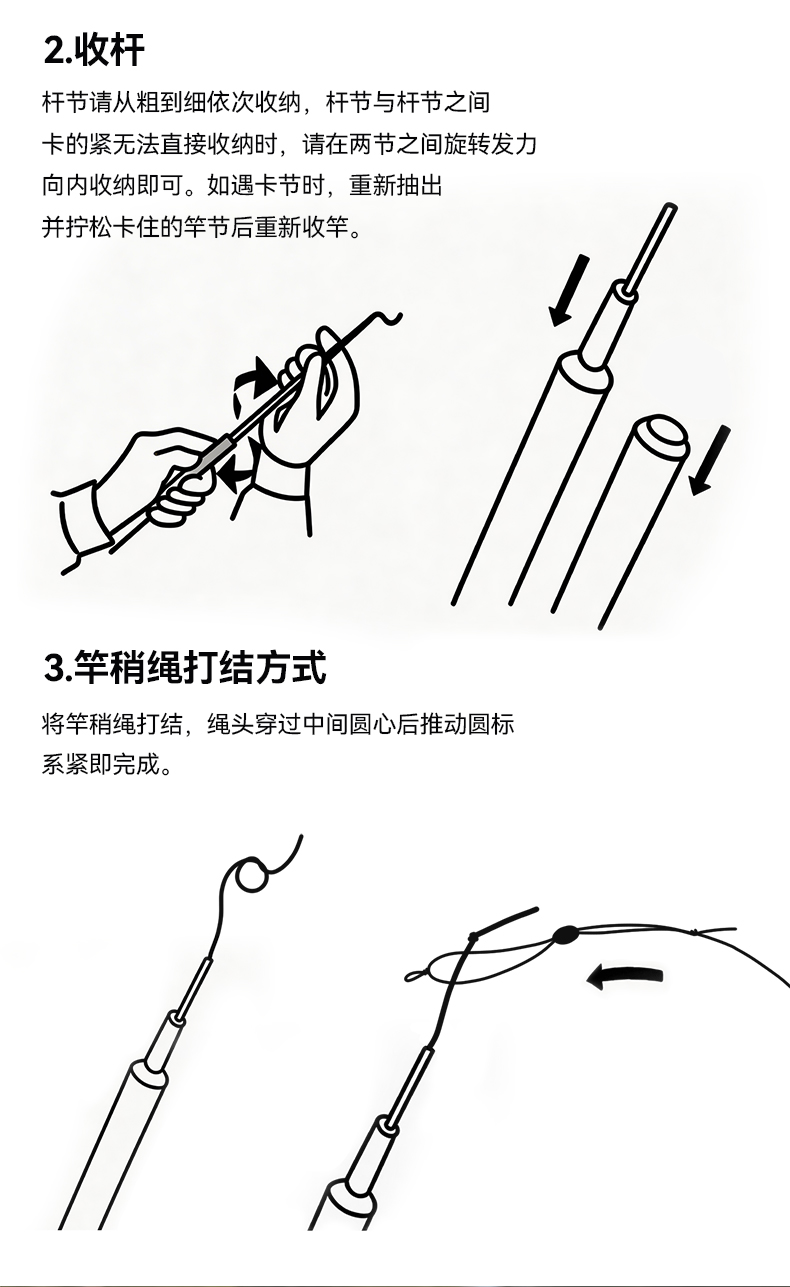 2.收杆

杆节请从粗到细依次收纳，杆节与杆节之间卡的紧无法直接收纳时，请在两节之间旋转发力向内收纳即可。如遇卡节时，重新抽出并拧松卡住的竿节后重新收竿。

3.竿稍绳打结方式

将竿稍绳打结，绳头穿过中间圆心后推动圆标系紧即完成。