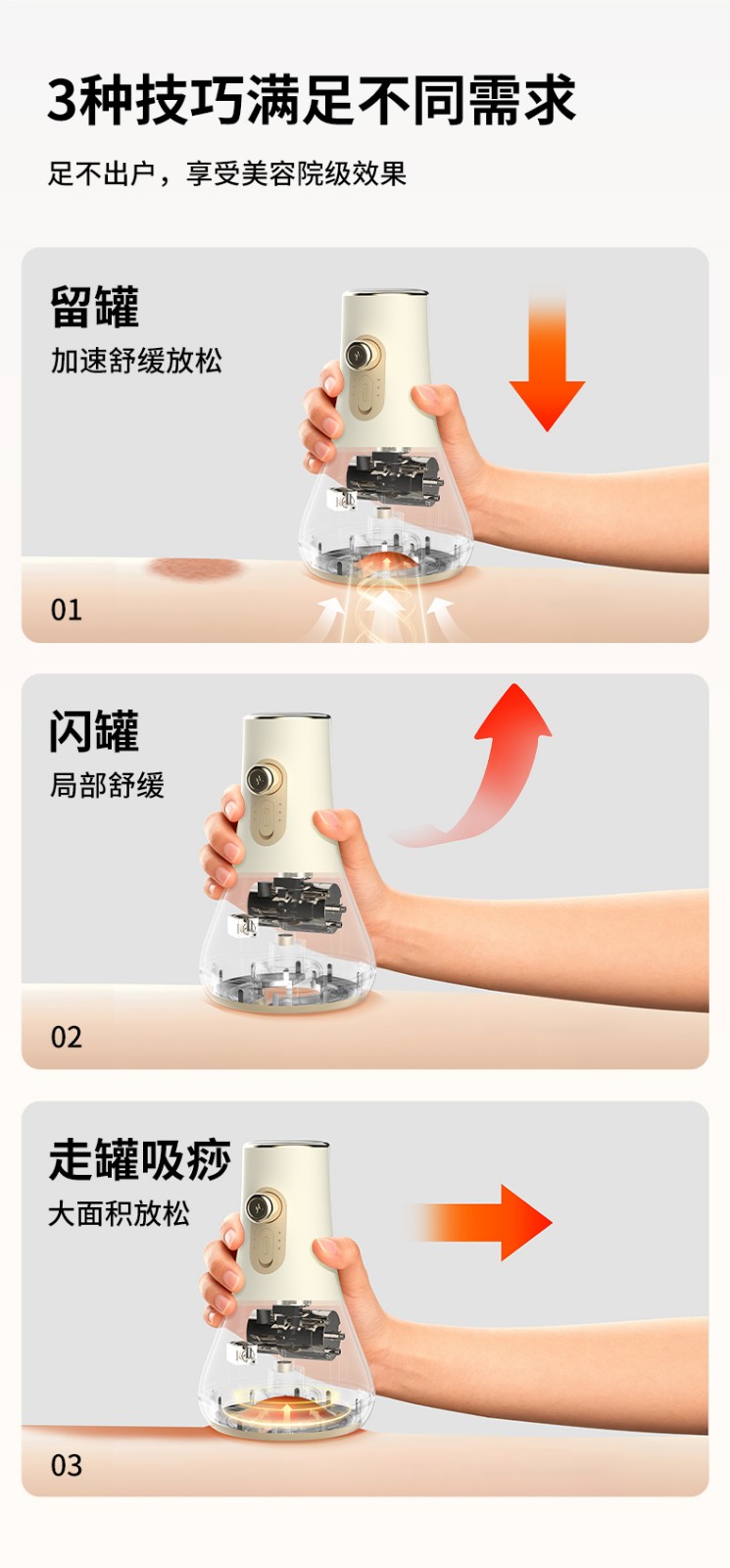 3种技巧满足不同需求

足不出户，享受美容院级效果

留罐

加速舒缓放松

01

闪罐

局部舒缓

02

走罐吸痧

大面积放松

03