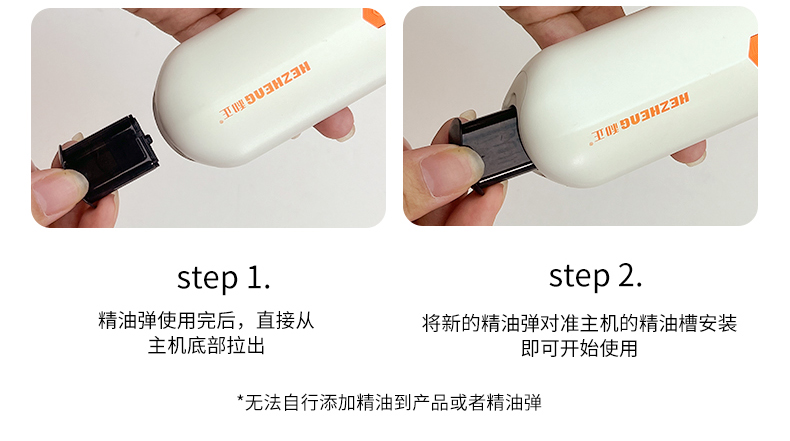 HEZHENG 和正

HEZHENG 和正

step 1.

精油弹使用完后，直接从主机底部拉出

step 2.

将新的精油弹对准主机的精油槽安装即可开始使用

*无法自行添加精油到产品或者精油弹