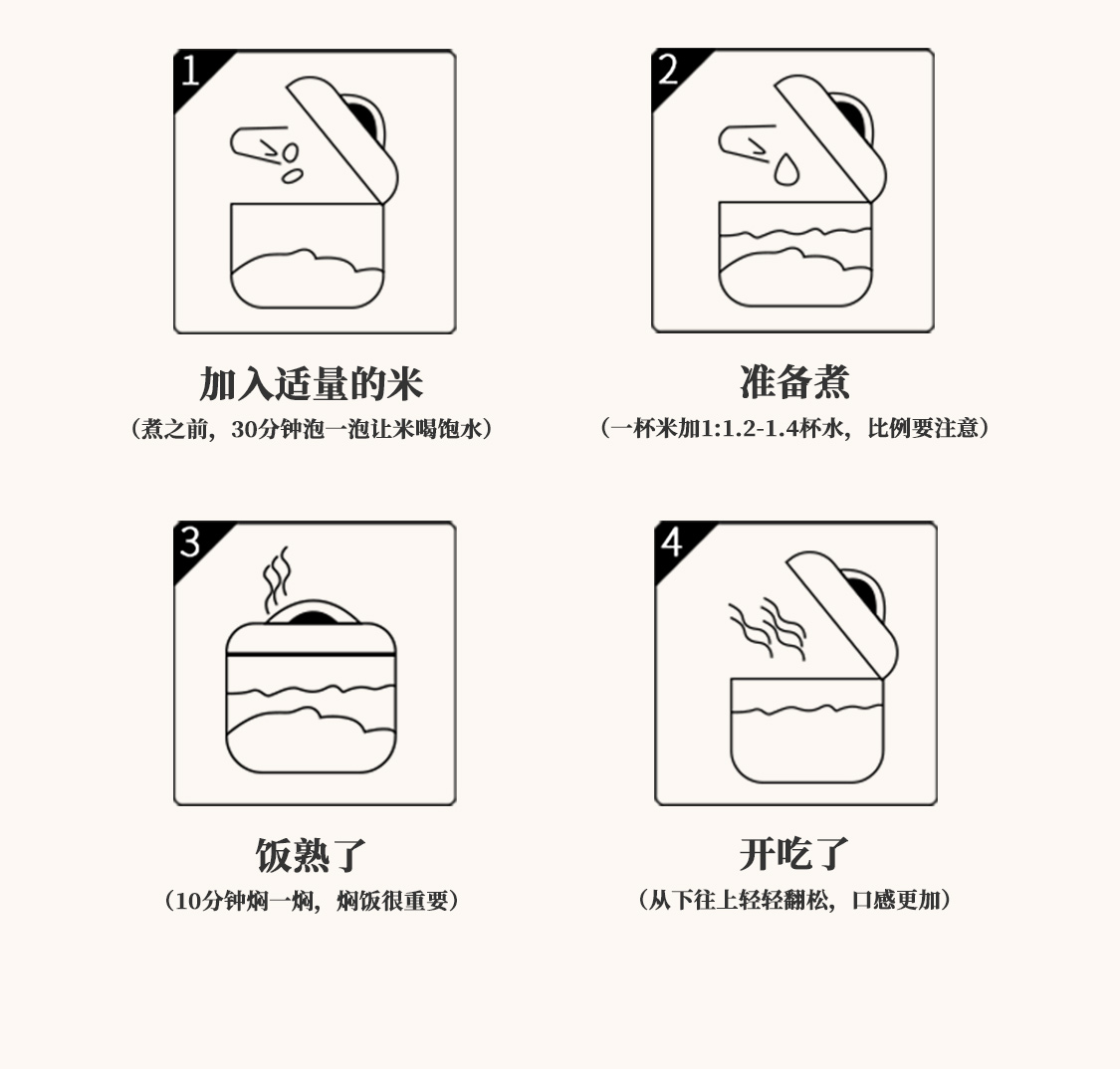 1

加入适量的米

（煮之前，30分钟泡一泡让米喝饱水）

2

准备煮

（一杯米加1:1.2-1.4杯水，比例要注意）

3

饭熟了

（10分钟焖一焖，焖饭很重要）

4

开吃了

（从下往上轻轻翻松，口感更加）