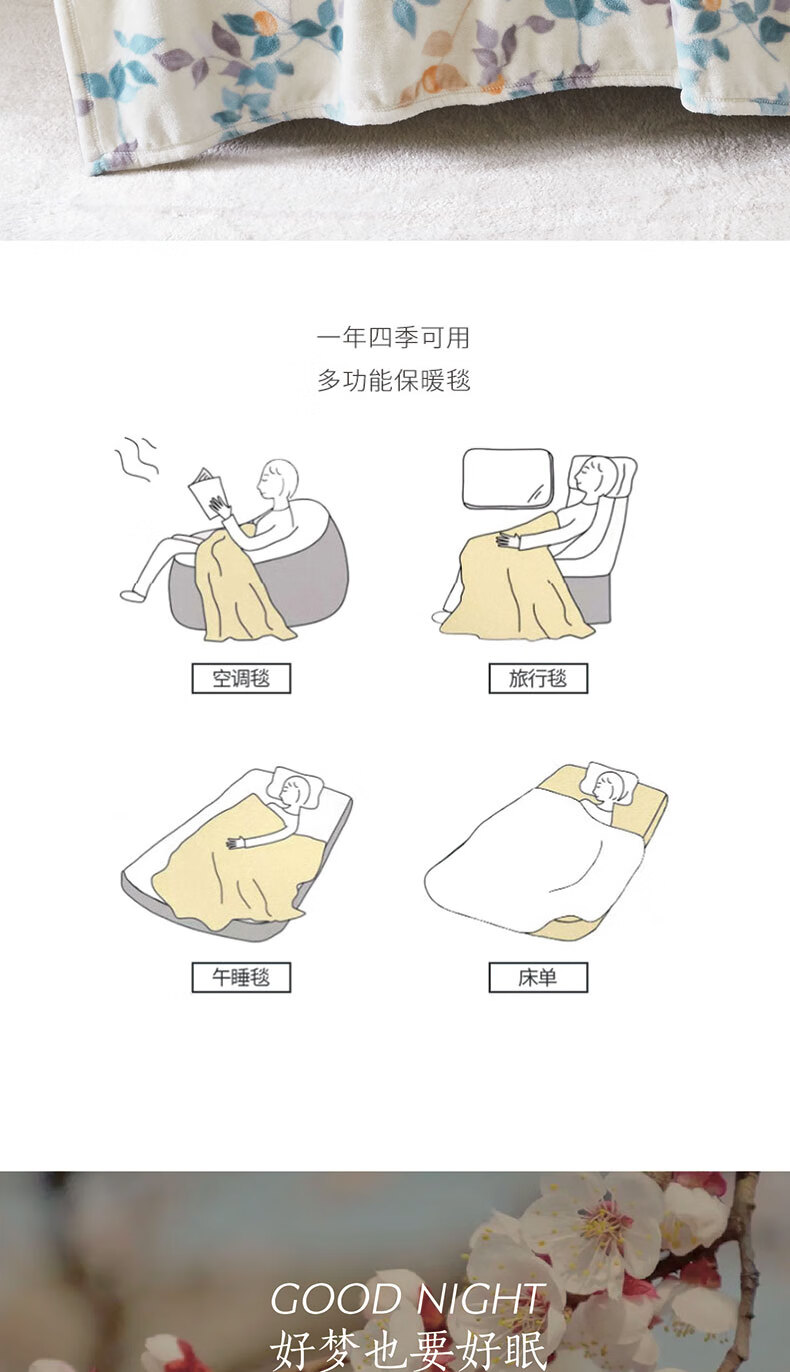 一年四季可用
多功能保暖毯

空调毯

旅行毯

午睡毯

床单

GOOD NIGHT
好梦也要好眠