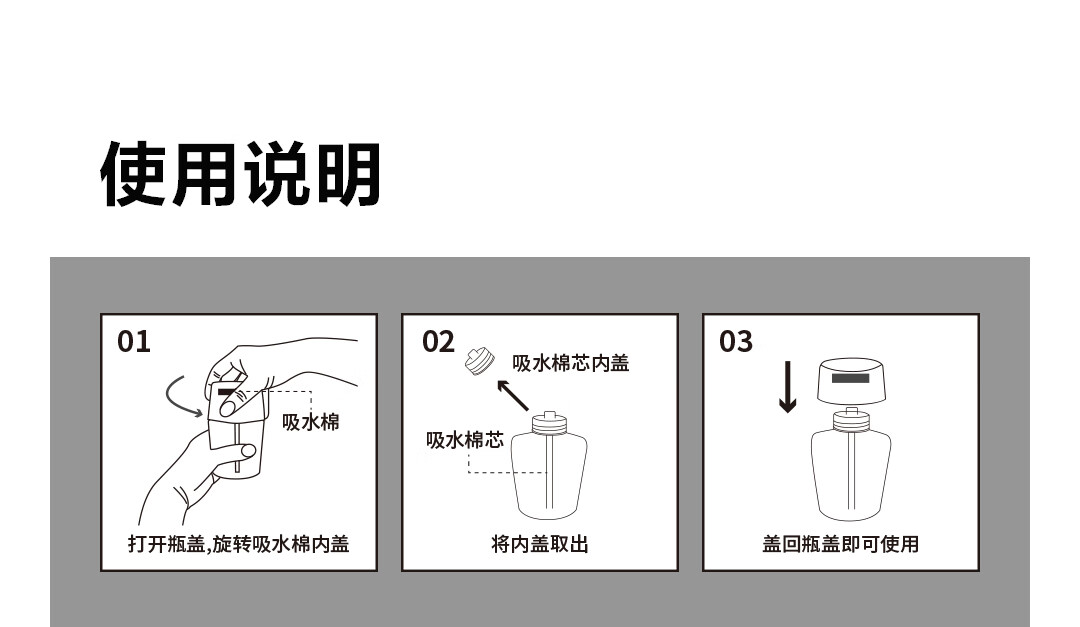 使用说明

01
吸水棉
打开瓶盖,旋转吸水棉内盖

02
吸水棉芯内盖
吸水棉芯
将内盖取出

03
盖回瓶盖即可使用