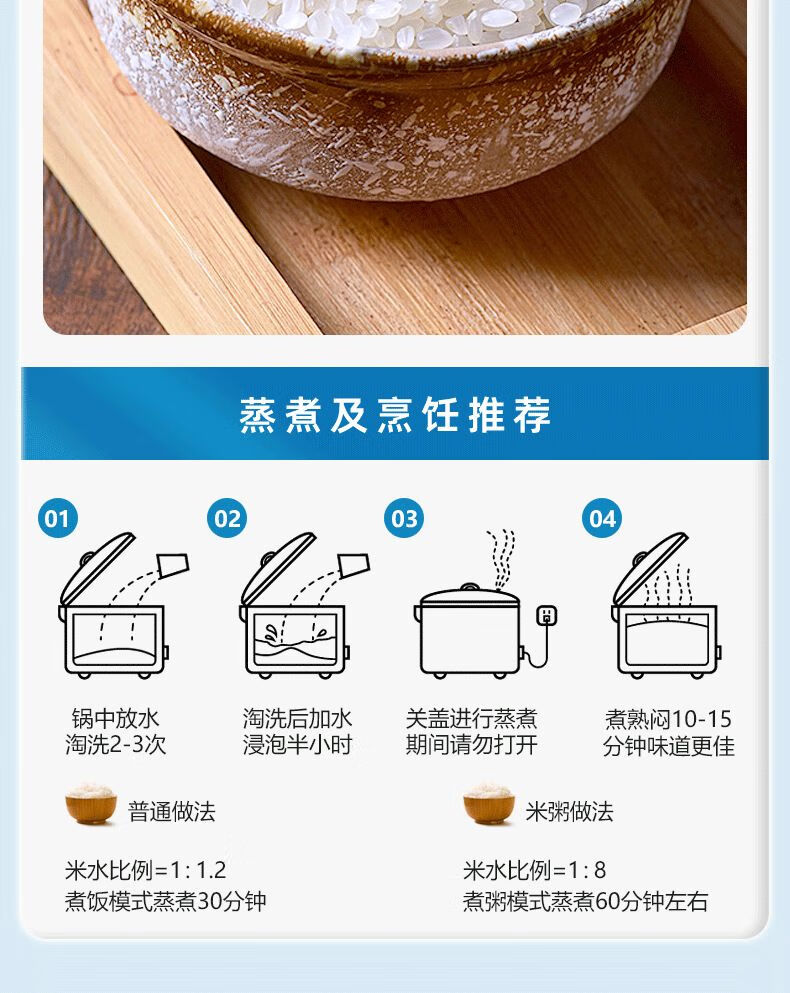 蒸煮及烹饪推荐

01
锅中放水
淘洗2-3次

02
淘洗后加水
浸泡半小时

03
关盖进行蒸煮
期间请勿打开

04
煮熟闷10-15
分钟味道更佳

普通做法

米水比例=1：1.2
煮饭模式蒸煮30分钟

米粥做法

米水比例=1：8
煮粥模式蒸煮60分钟左右