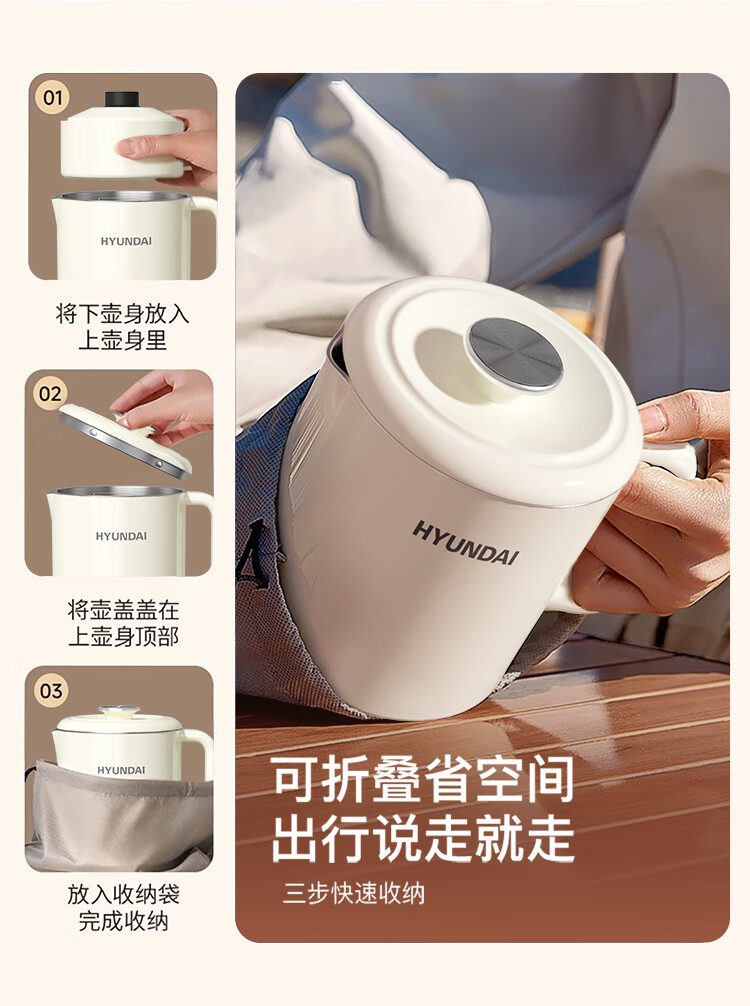 01

HYUNDAI

将下壶身放入
上壶身里

02

HYUNDAI

将壶盖盖在
上壶身顶部

03

HYUNDAI

放入收纳袋
完成收纳

HYUNDAI

可折叠省空间
出行说走就走

三步快速收纳