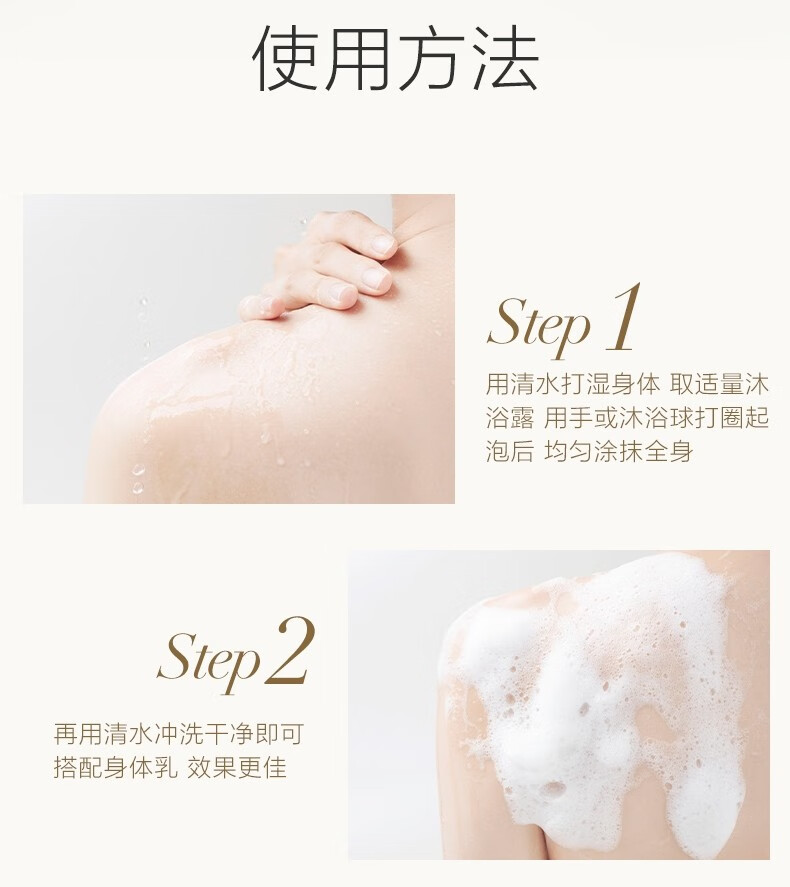 使用方法

Step 1
用清水打湿身体 取适量沐浴露 用手或沐浴球打圈起泡后 均匀涂抹全身

Step 2
再用清水冲洗干净即可
搭配身体乳 效果更佳