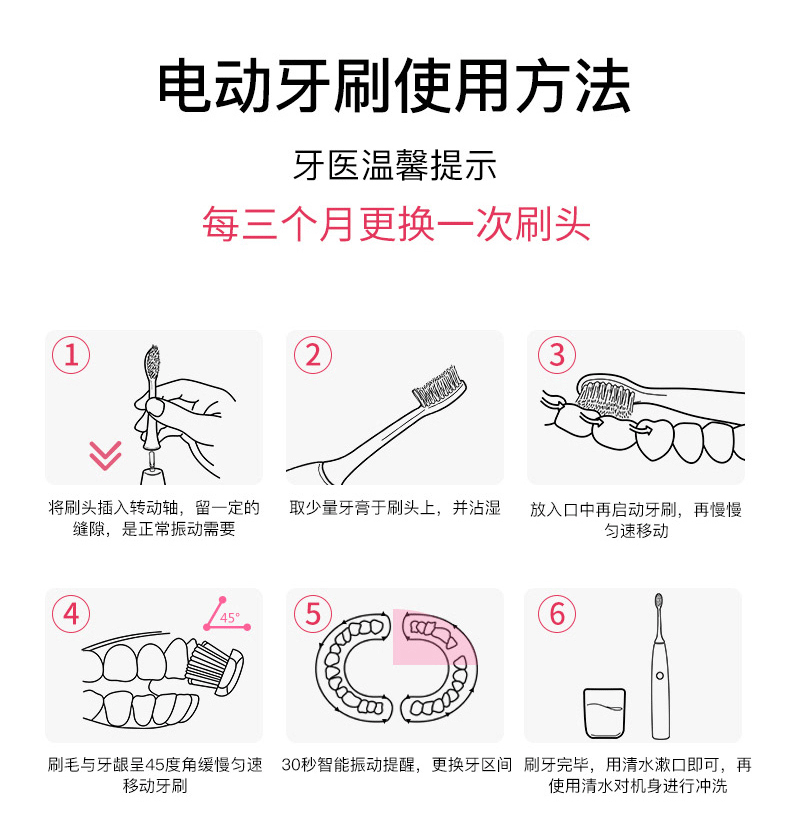 电动牙刷使用方法

牙医温馨提示

每三个月更换一次刷头

①

将刷头插入转动轴，留一定的缝隙，是正常振动需要

②

取少量牙膏于刷头上，并沾湿

③

放入口中再启动牙刷，再慢慢匀速移动

④

45°

刷毛与牙龈呈45度角缓慢匀速移动牙刷

⑤

30秒智能振动提醒，更换牙区间

⑥

刷牙完毕，用清水漱口即可，再使用清水对机身进行冲洗