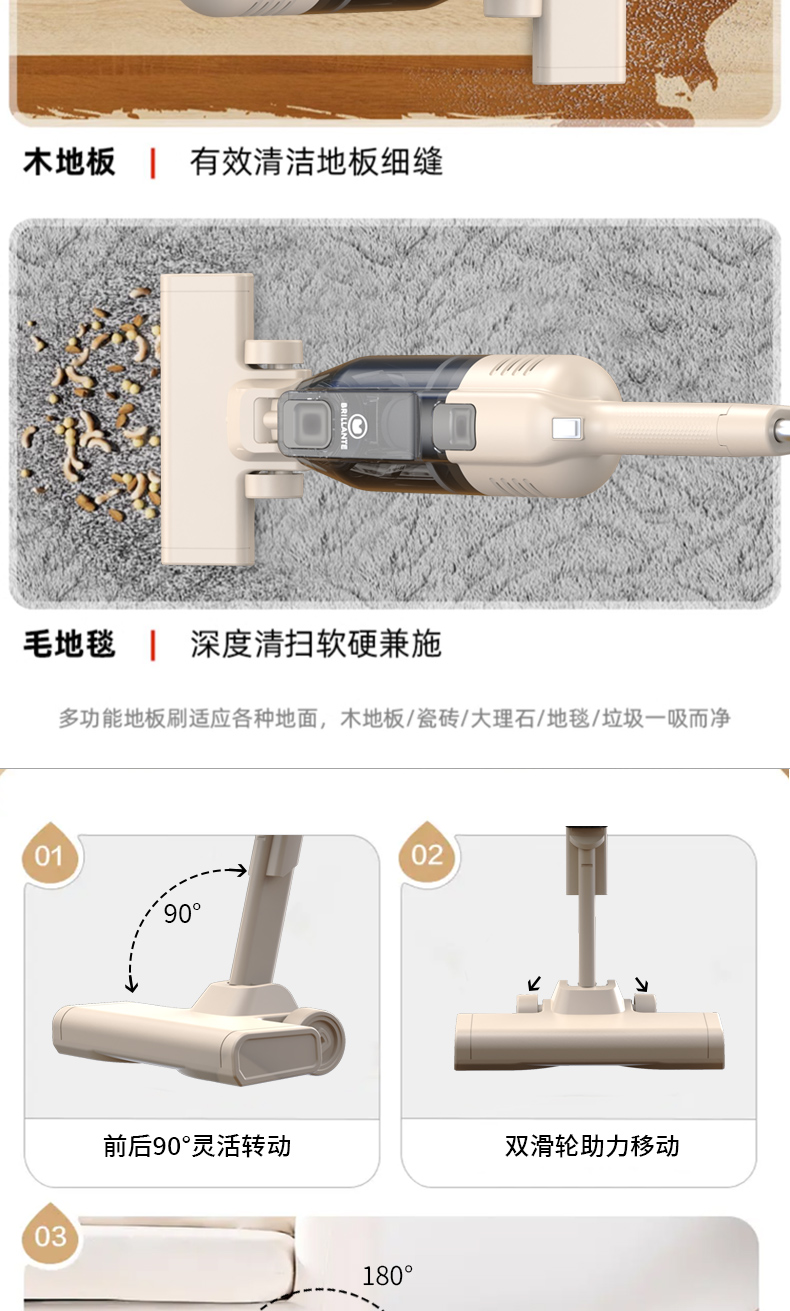 木地板 | 有效清洁地板细缝

BRILLANTE

毛地毯 | 深度清扫软硬兼施

多功能地板刷适应各种地面，木地板/瓷砖/大理石/地毯/垃圾一吸而净

01

90°

前后90°灵活转动

02

双滑轮助力移动

03

180°