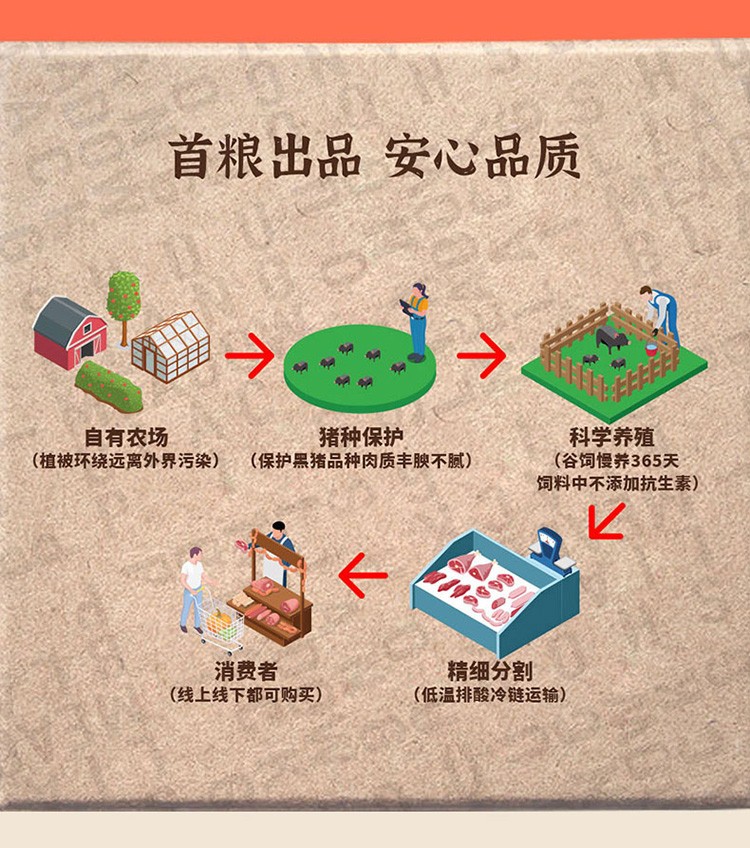 首粮出品 安心品质

自有农场
（植被环绕远离外界污染）

猪种保护
（保护黑猪品种肉质丰腴不腻）

科学养殖
（谷饲慢养365天
饲料中不添加抗生素）

精细分割
（低温排酸冷链运输）

消费者
（线上线下都可购买）