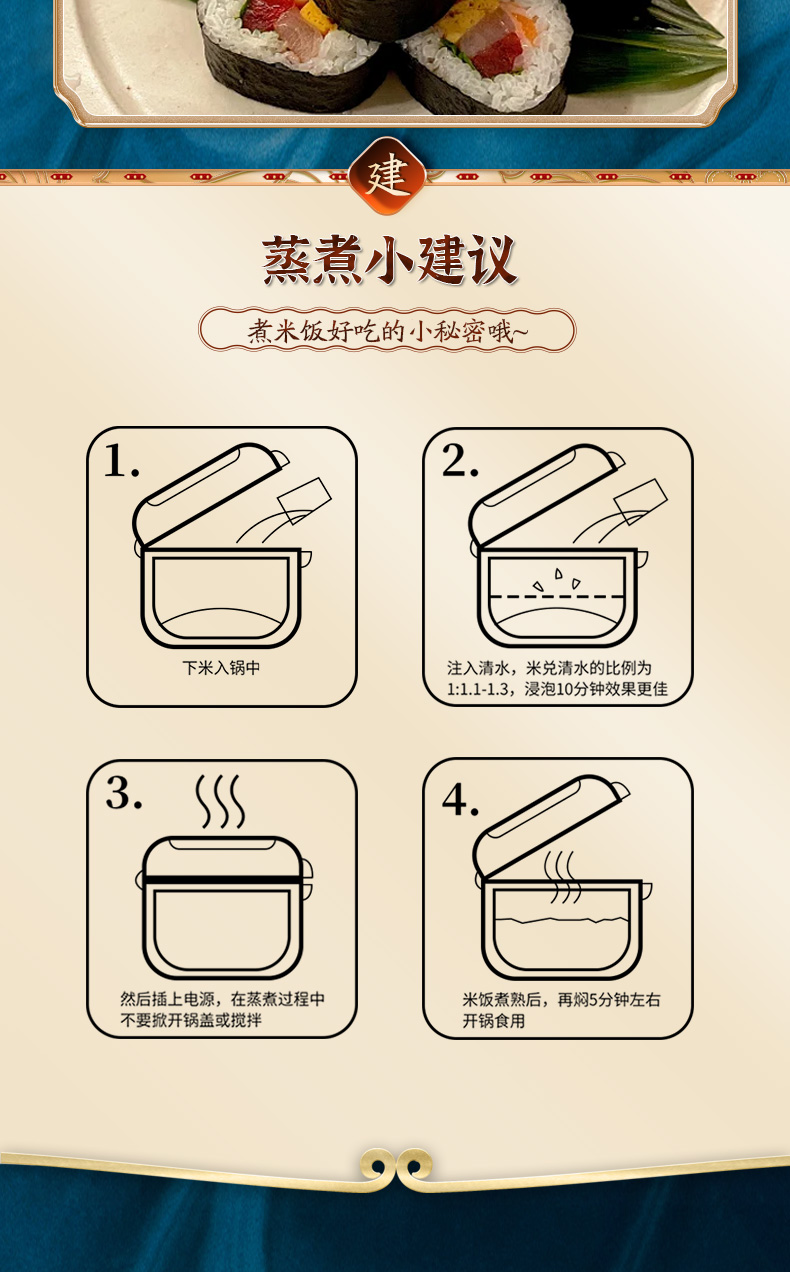 建

蒸煮小建议

煮米饭好吃的小秘密哦~

1.

下米入锅中

2.

注入清水，米兑清水的比例为1:1.1-1.3，浸泡10分钟效果更佳

3.

然后插上电源，在蒸煮过程中不要掀开锅盖或搅拌

4.

米饭煮熟后，再焖5分钟左右开锅食用