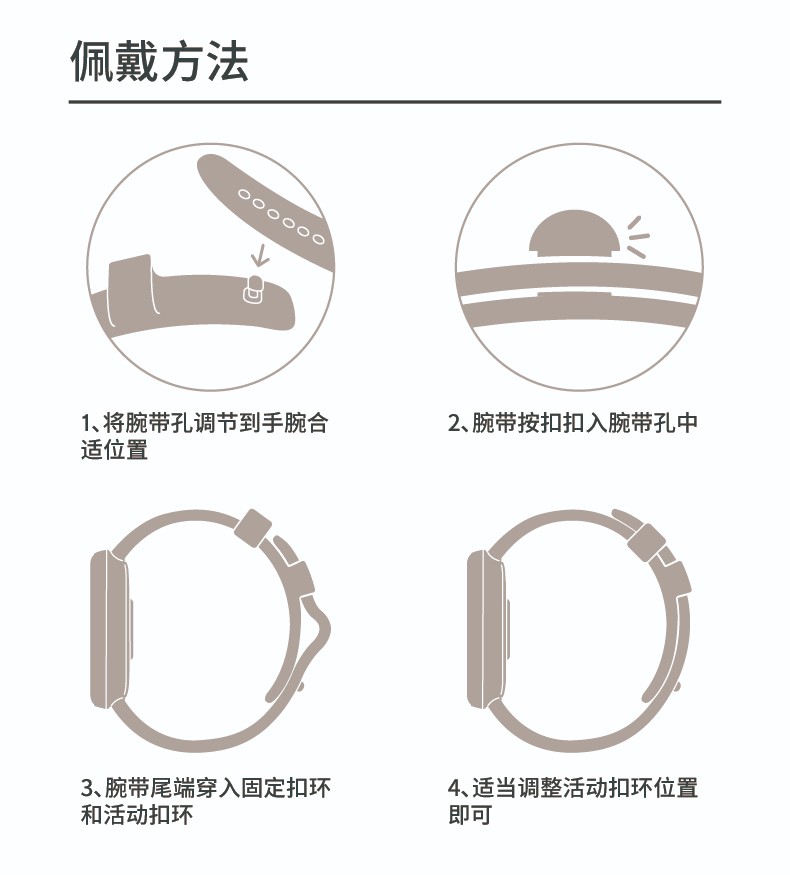 佩戴方法

1、将腕带孔调节到手腕合适位置

2、腕带按扣扣入腕带孔中

3、腕带尾端穿入固定扣环和活动扣环

4、适当调整活动扣环位置即可