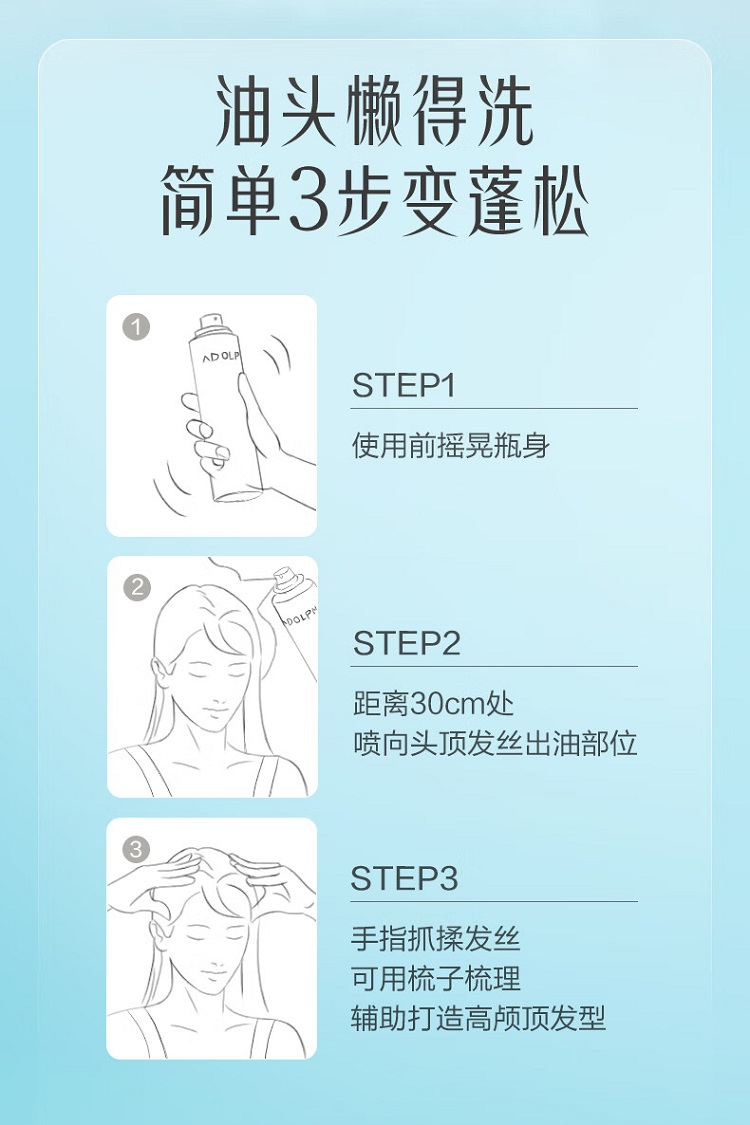 油头懒得洗
简单3步变蓬松

1
ADOLP

STEP1
使用前摇晃瓶身

2
ADOLPH

STEP2
距离30cm处
喷向头顶发丝出油部位

3

STEP3
手指抓揉发丝
可用梳子梳理
辅助打造高颅顶发型