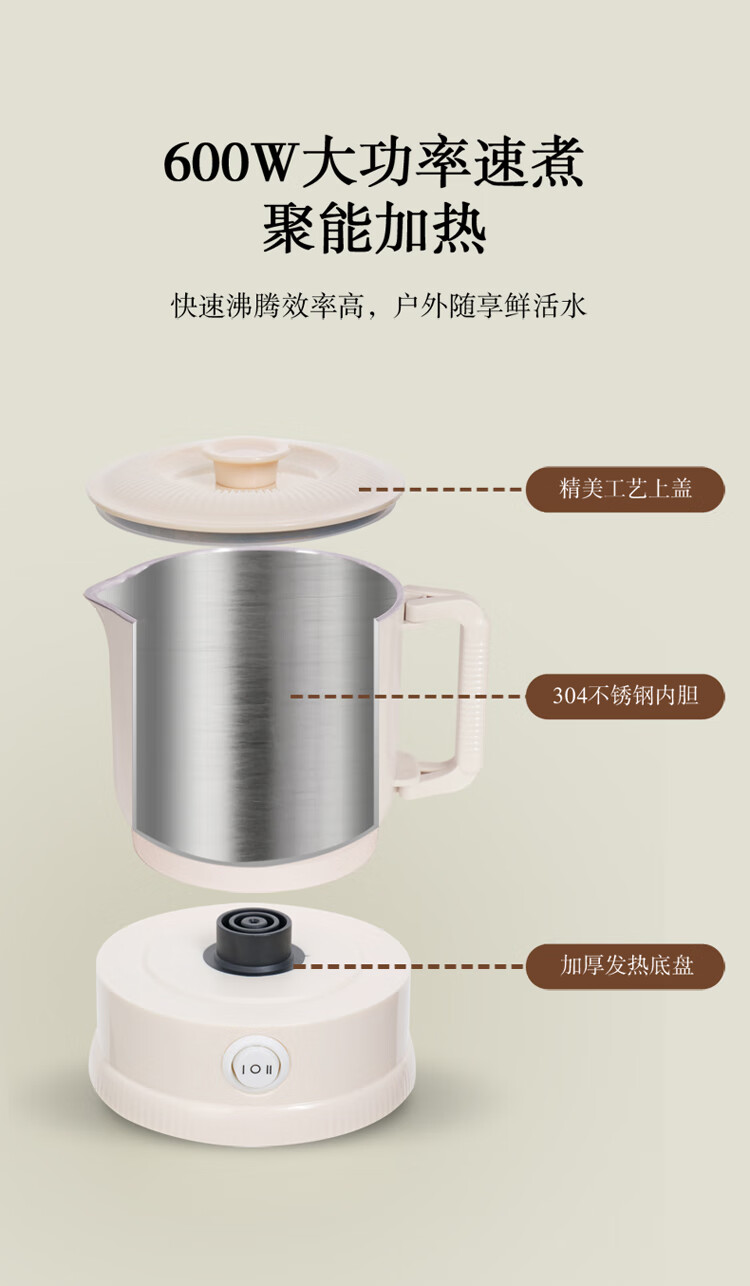 600W大功率速煮
聚能加热

快速沸腾效率高，户外随享鲜活水

精美工艺上盖

304不锈钢内胆

加厚发热底盘

I O II