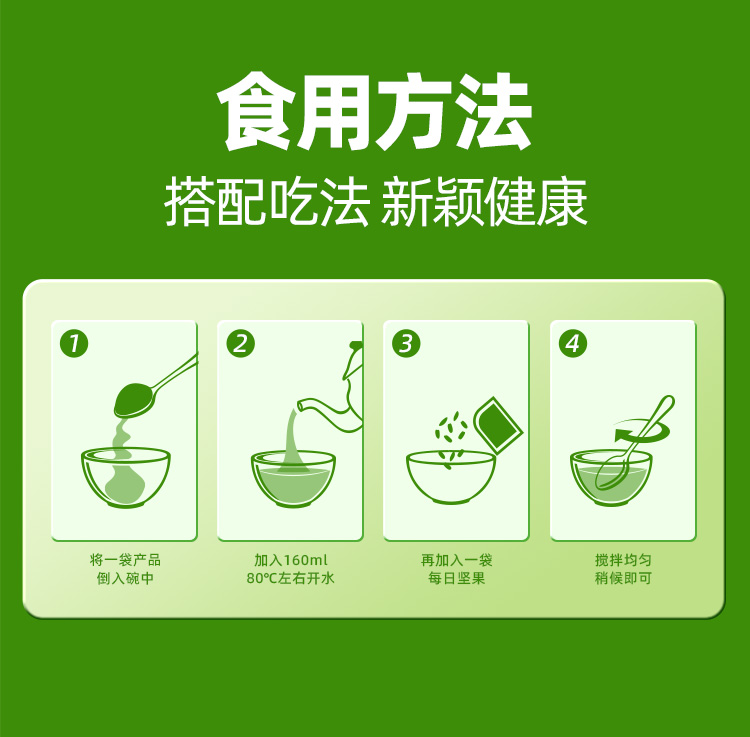 食用方法
搭配吃法 新颖健康

1
将一袋产品
倒入碗中

2
加入160ml
80℃左右开水

3
再加入一袋
每日坚果

4
搅拌均匀
稍候即可