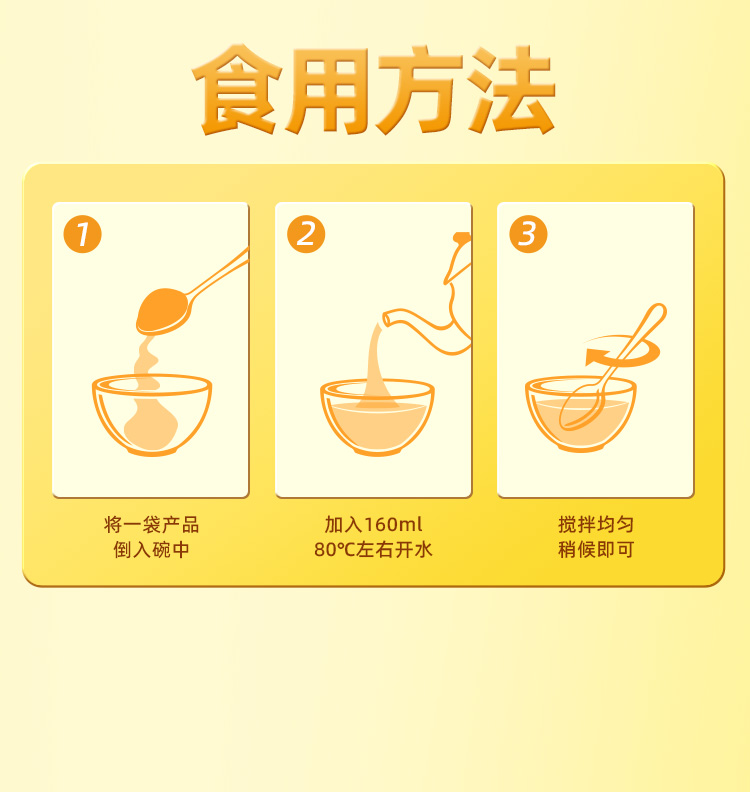 食用方法

1

将一袋产品
倒入碗中

2

加入160ml
80℃左右开水

3

搅拌均匀
稍候即可