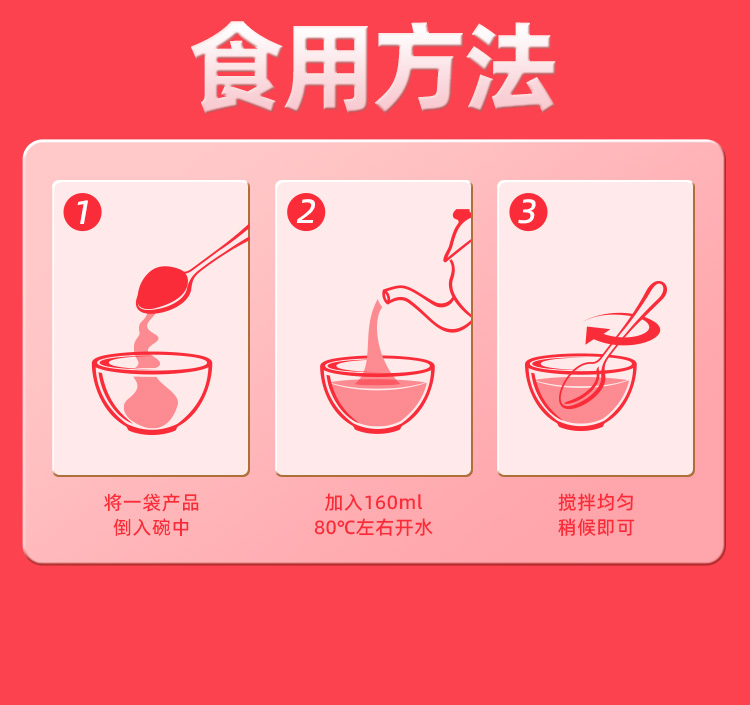 食用方法

1

将一袋产品
倒入碗中

2

加入160ml
80℃左右开水

3

搅拌均匀
稍候即可