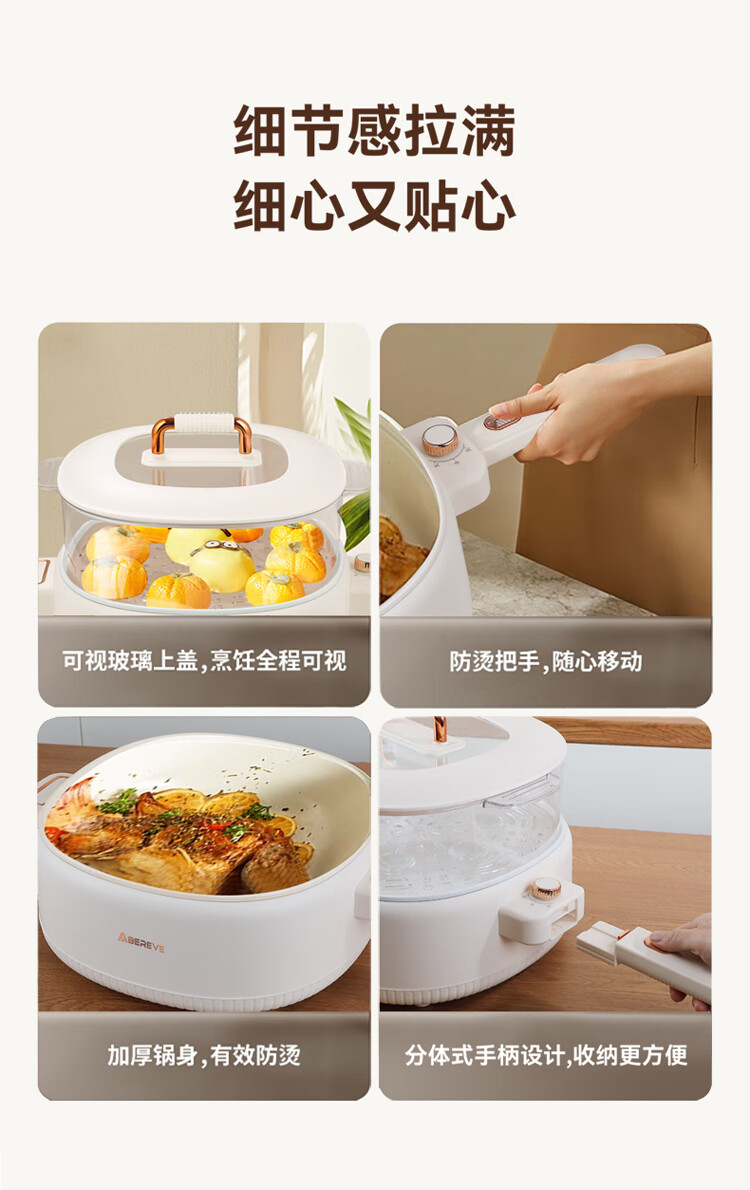 细节感拉满
细心又贴心

可视玻璃上盖,烹饪全程可视

防烫把手,随心移动

ABEREVE

加厚锅身,有效防烫

分体式手柄设计,收纳更方便