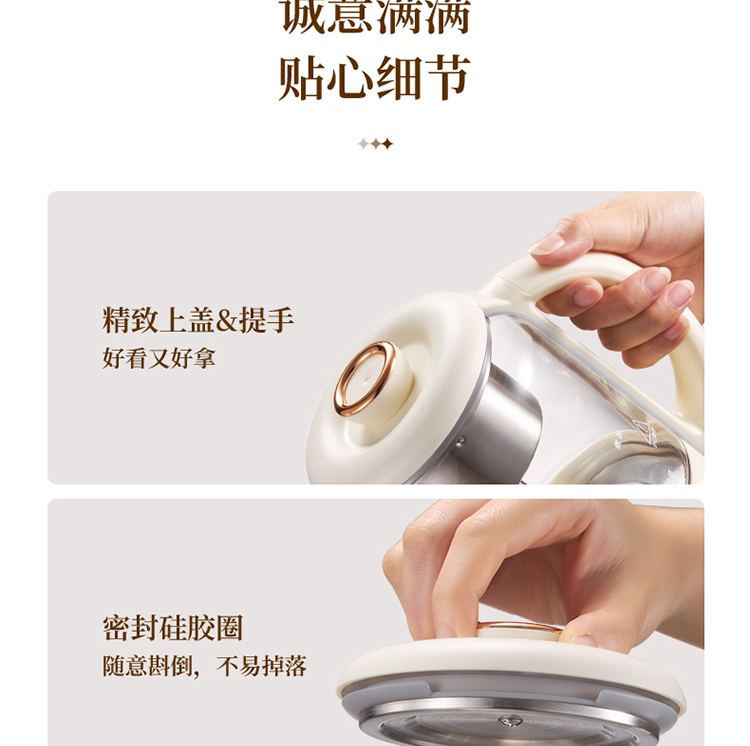 诚意满满
贴心细节

精致上盖&提手
好看又好拿

密封硅胶圈
随意斟倒，不易掉落