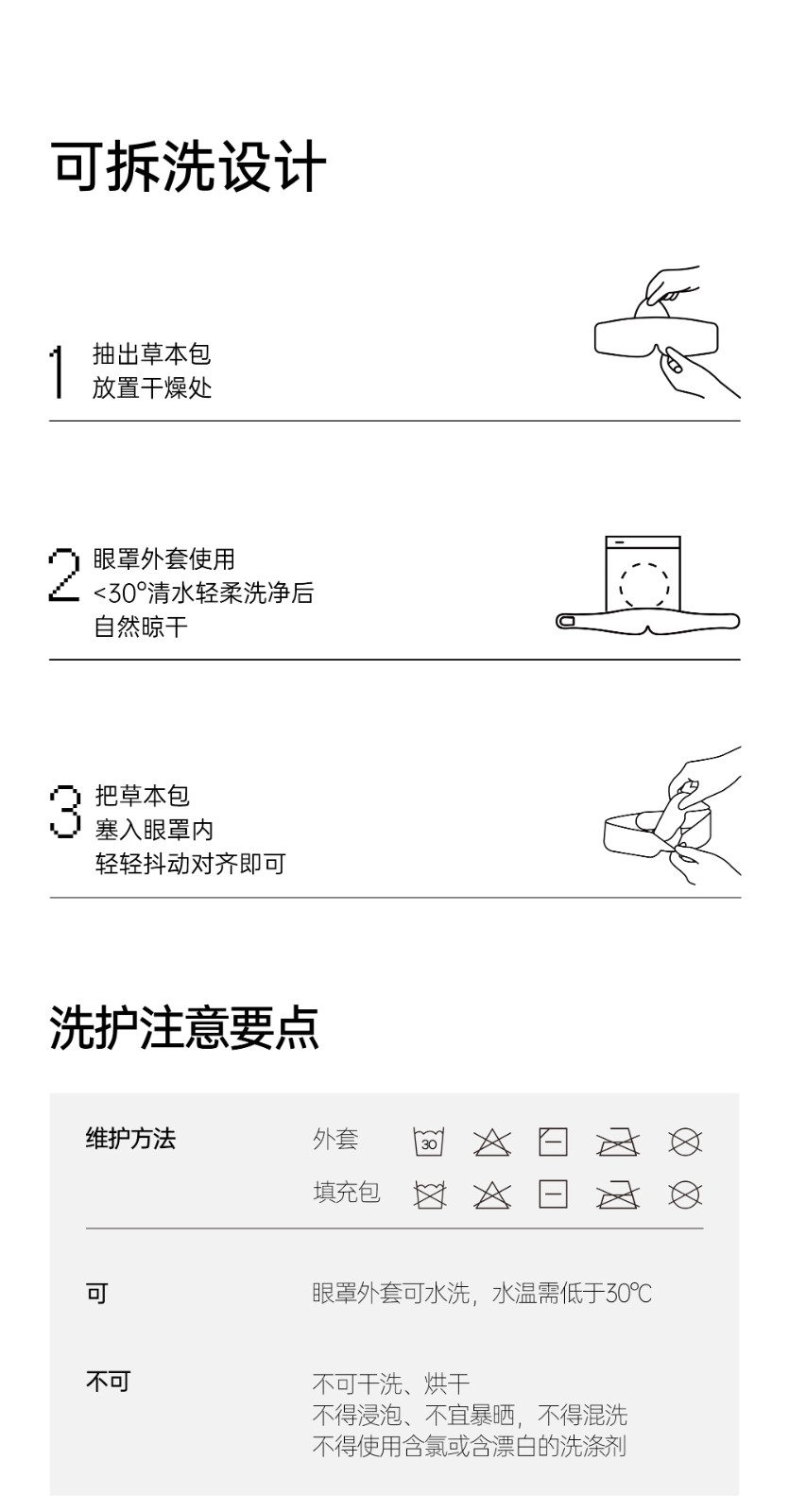 可拆洗设计

1 抽出草本包
放置干燥处

2 眼罩外套使用
<30°清水轻柔洗净后
自然晾干

3 把草本包
塞入眼罩内
轻轻抖动对齐即可

洗护注意要点

维护方法 外套 30
填充包

可 眼罩外套可水洗，水温需低于30℃

不可 不可干洗、烘干
不得浸泡、不宜暴晒，不得混洗
不得使用含氯或含漂白的洗涤剂