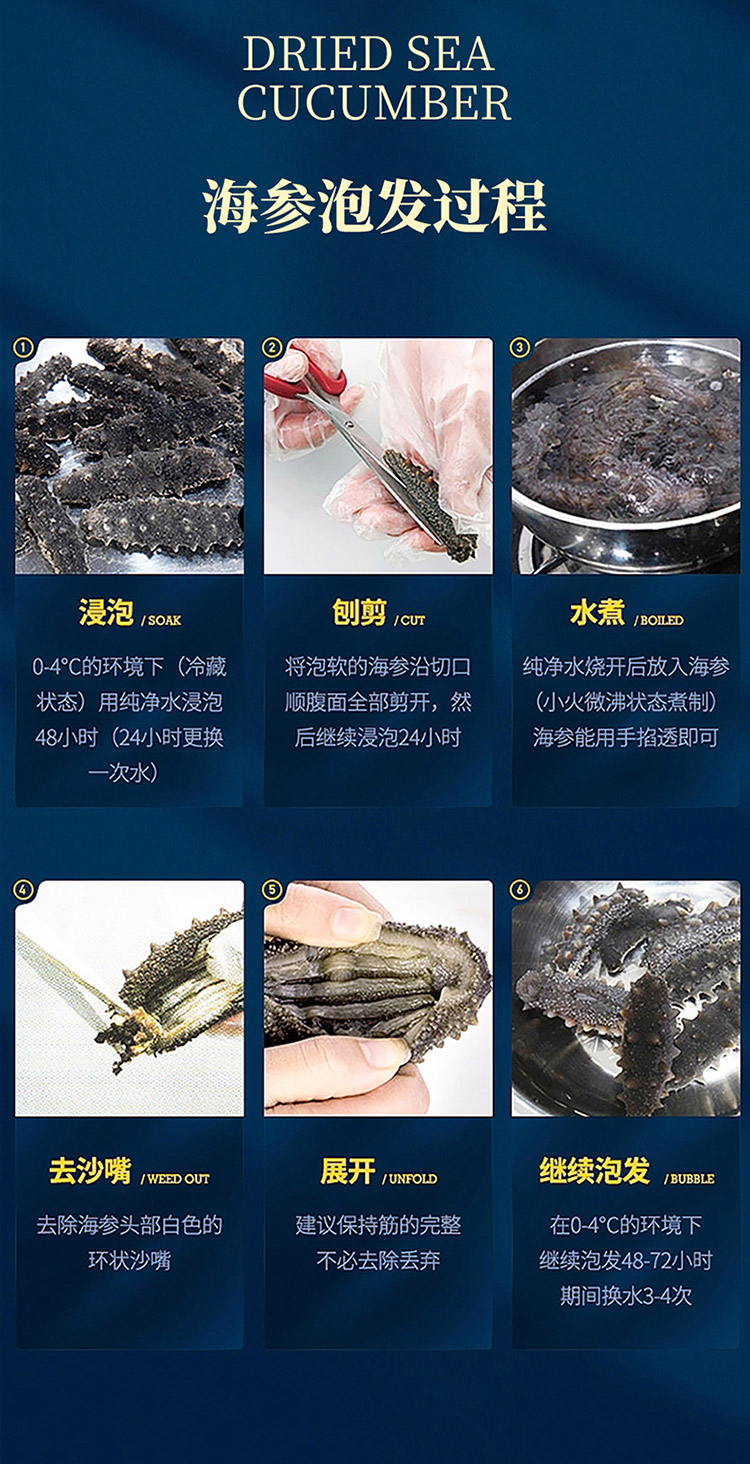 DRIED SEA CUCUMBER

海参泡发过程

①

浸泡 / SOAK

0-4°C的环境下（冷藏状态）用纯净水浸泡48小时（24小时更换一次水）

②

刨剪 / CUT

将泡软的海参沿切口顺腹面全部剪开，然后继续浸泡24小时

③

水煮 / BOILED

纯净水烧开后放入海参（小火微沸状态煮制）海参能用手掐透即可

④

去沙嘴 / WEED OUT

去除海参头部白色的环状沙嘴

⑤

展开 / UNFOLD

建议保持筋的完整不必去除丢弃

⑥

继续泡发 / BUBBLE

在0-4°C的环境下继续泡发48-72小时期间换水3-4次