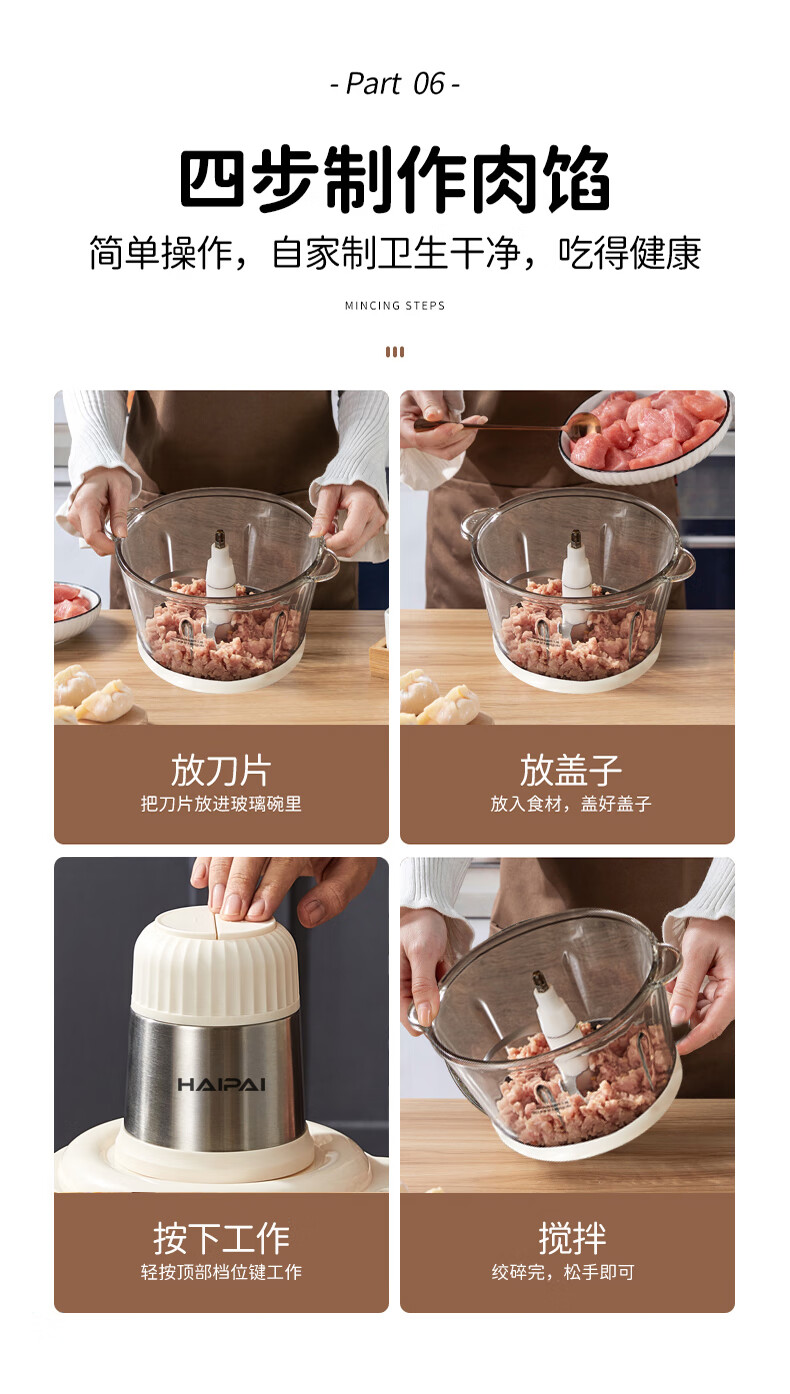 - Part 06 -

四步制作肉馅

简单操作，自家制卫生干净，吃得健康

MINCING STEPS

放刀片
把刀片放进玻璃碗里

放盖子
放入食材，盖好盖子

HAIPAI

按下工作
轻按顶部档位键工作

搅拌
绞碎完，松手即可