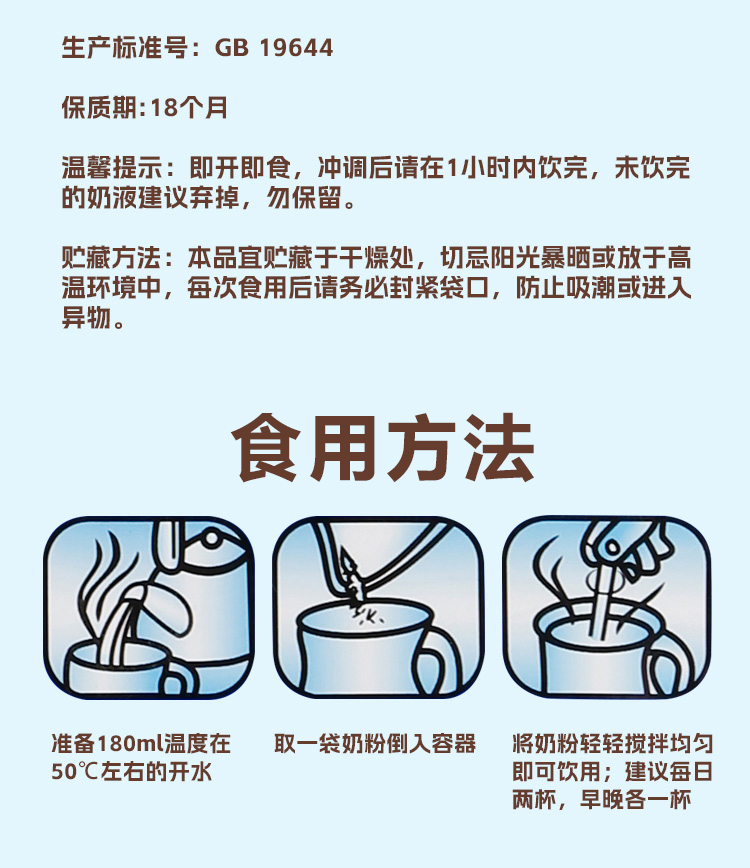 生产标准号：GB 19644

保质期:18个月

温馨提示：即开即食，冲调后请在1小时内饮完，未饮完的奶液建议弃掉，勿保留。

贮藏方法：本品宜贮藏于干燥处，切忌阳光暴晒或放于高温环境中，每次食用后请务必封紧袋口，防止吸潮或进入异物。

食用方法

准备180ml温度在50℃左右的开水

取一袋奶粉倒入容器

将奶粉轻轻搅拌均匀即可饮用；建议每日两杯，早晚各一杯