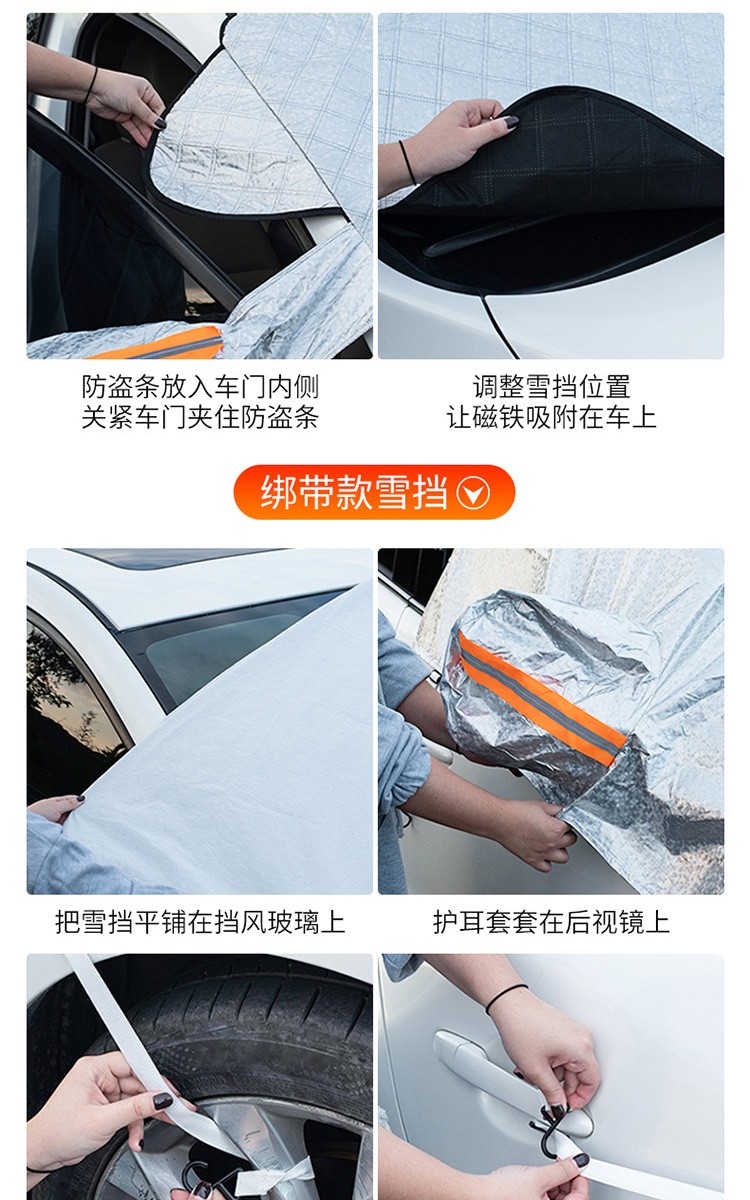 防盗条放入车门内侧
关紧车门夹住防盗条

调整雪挡位置
让磁铁吸附在车上

绑带款雪挡

把雪挡平铺在挡风玻璃上

护耳套套在后视镜上