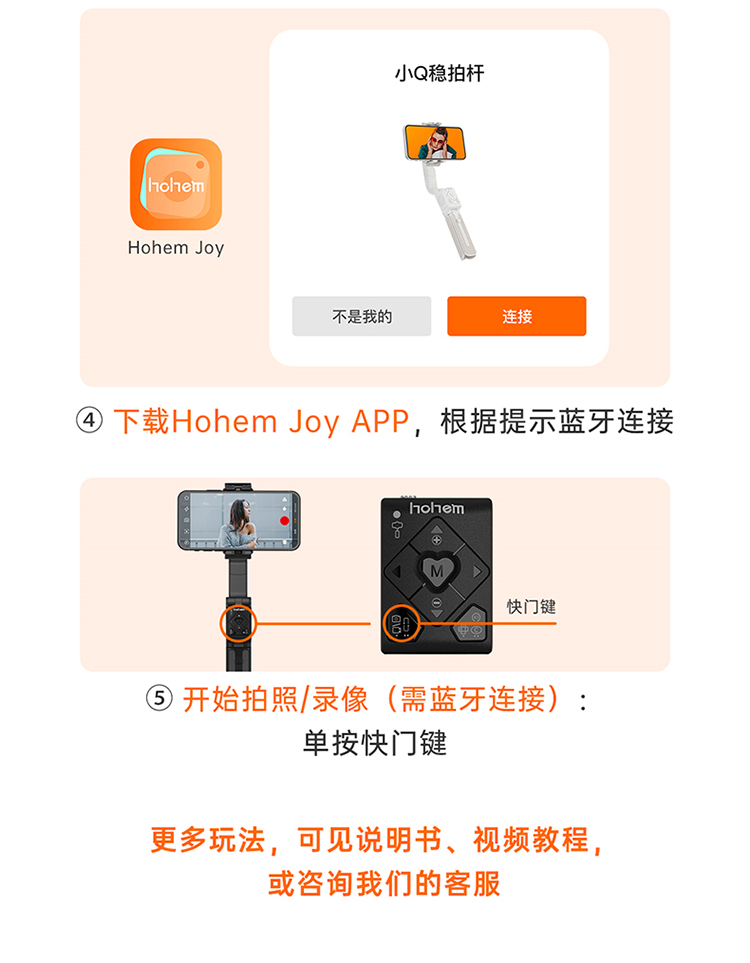 hohem

Hohem Joy

小Q稳拍杆

不是我的

连接

④ 下载Hohem Joy APP，根据提示蓝牙连接

hohem

M

快门键

⑤ 开始拍照/录像（需蓝牙连接）：
单按快门键

更多玩法，可见说明书、视频教程，
或咨询我们的客服