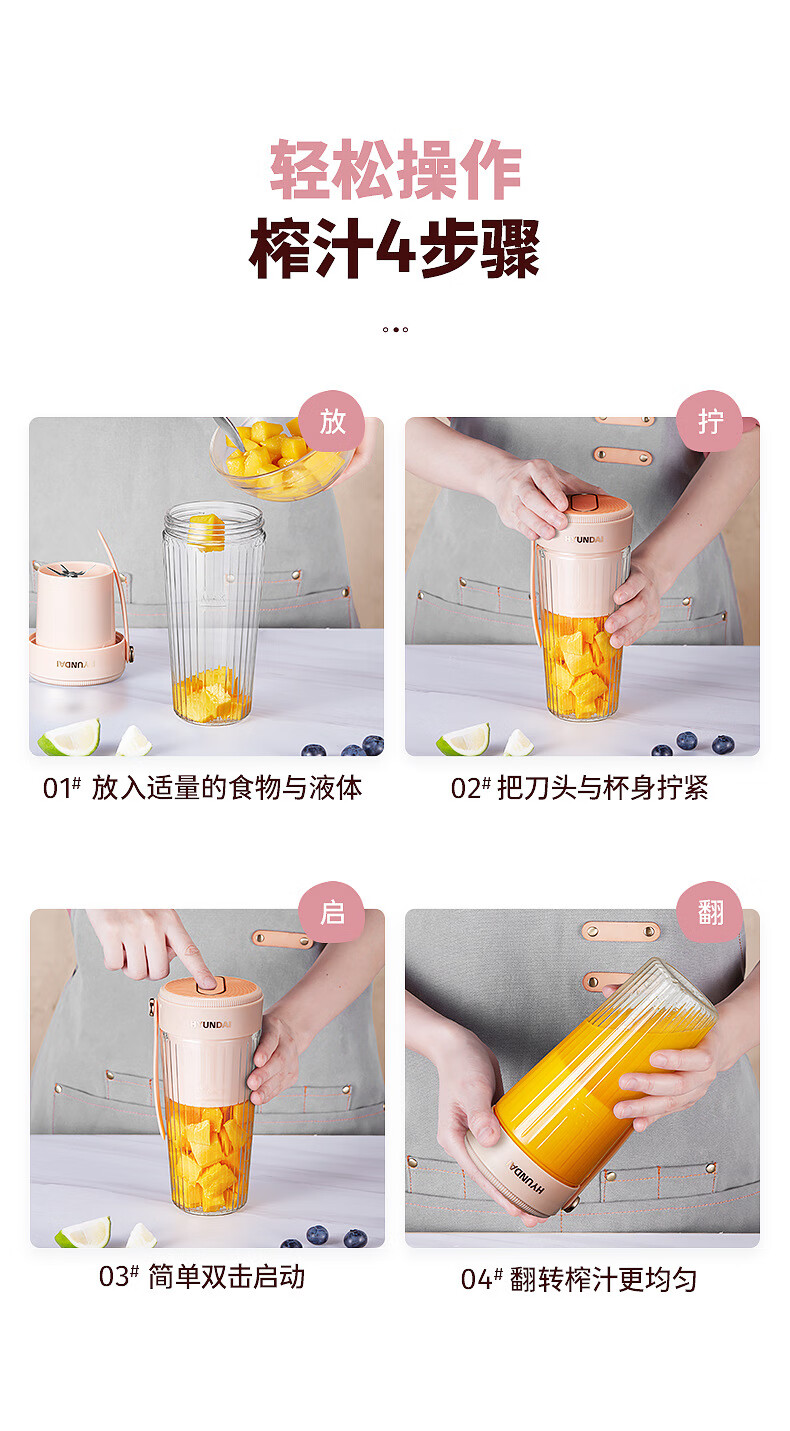 轻松操作
榨汁4步骤

放

HYUNDAI

01# 放入适量的食物与液体

拧

HYUNDAI

02# 把刀头与杯身拧紧

启

HYUNDAI

03# 简单双击启动

翻

HYUNDAI

04# 翻转榨汁更均匀