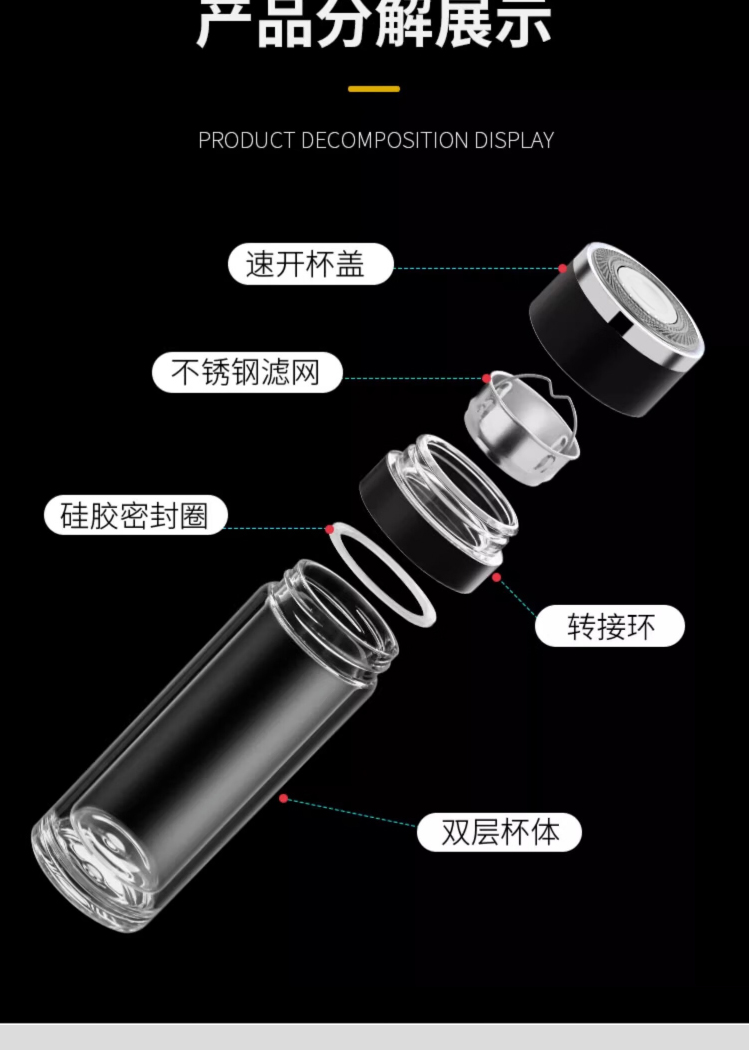 产品分解展示

PRODUCT DECOMPOSITION DISPLAY

速开杯盖

不锈钢滤网

硅胶密封圈

转接环

双层杯体