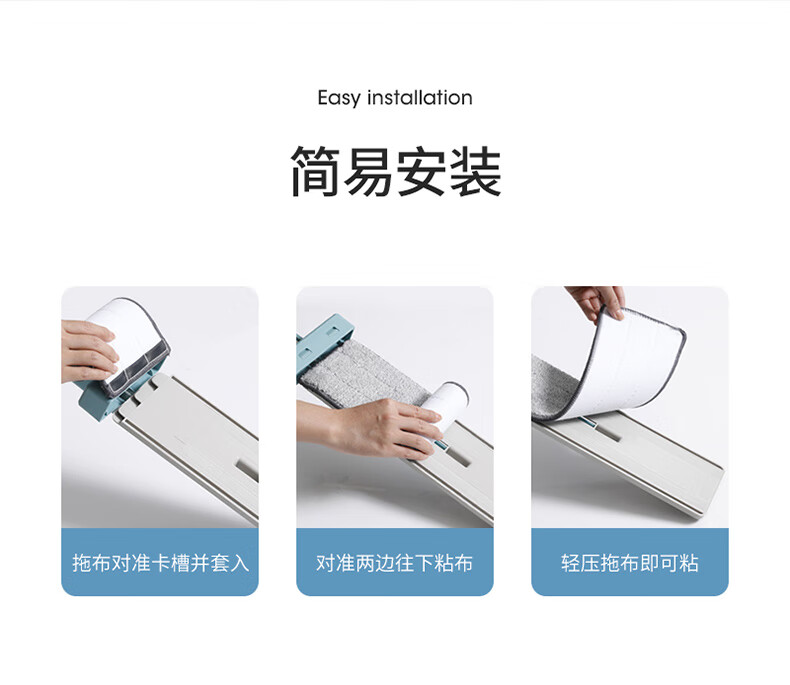 Easy installation

简易安装

拖布对准卡槽并套入

对准两边往下粘布

轻压拖布即可粘