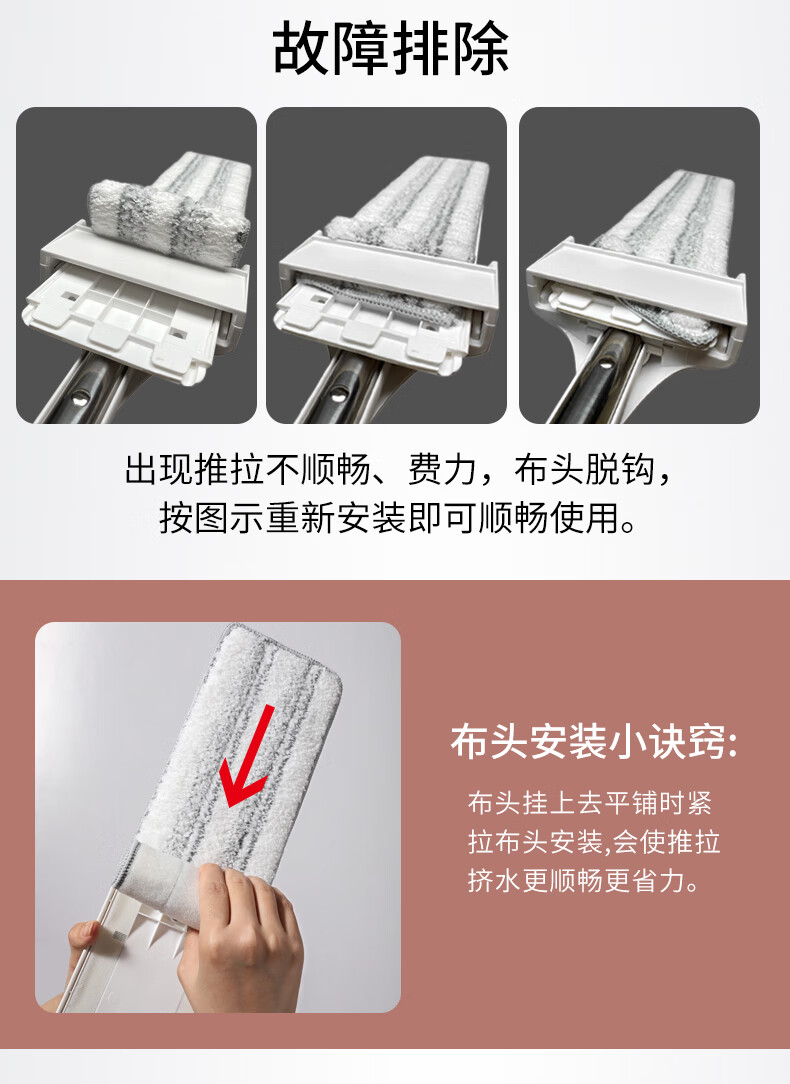 故障排除

出现推拉不顺畅、费力，布头脱钩，按图示重新安装即可顺畅使用。

布头安装小诀窍:

布头挂上去平铺时紧拉布头安装,会使推拉挤水更顺畅更省力。