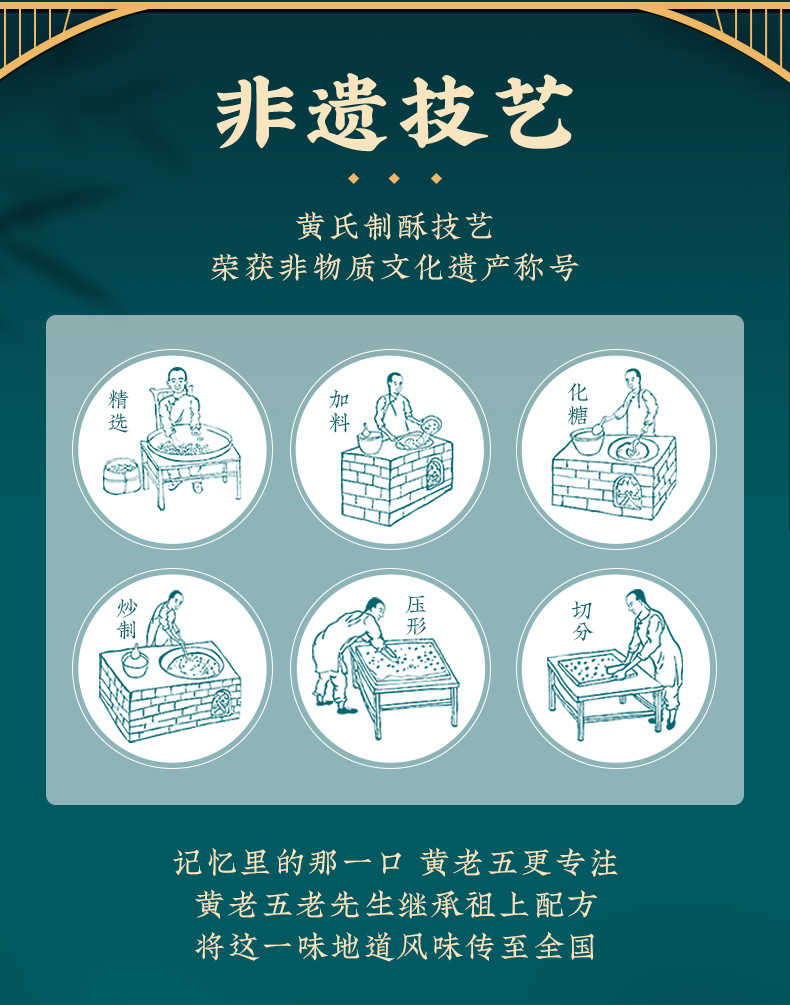 非遗技艺

黄氏制酥技艺
荣获非物质文化遗产称号

精选

加料

化糖

炒制

压形

切分

记忆里的那一口 黄老五更专注
黄老五老先生继承祖上配方
将这一味地道风味传至全国