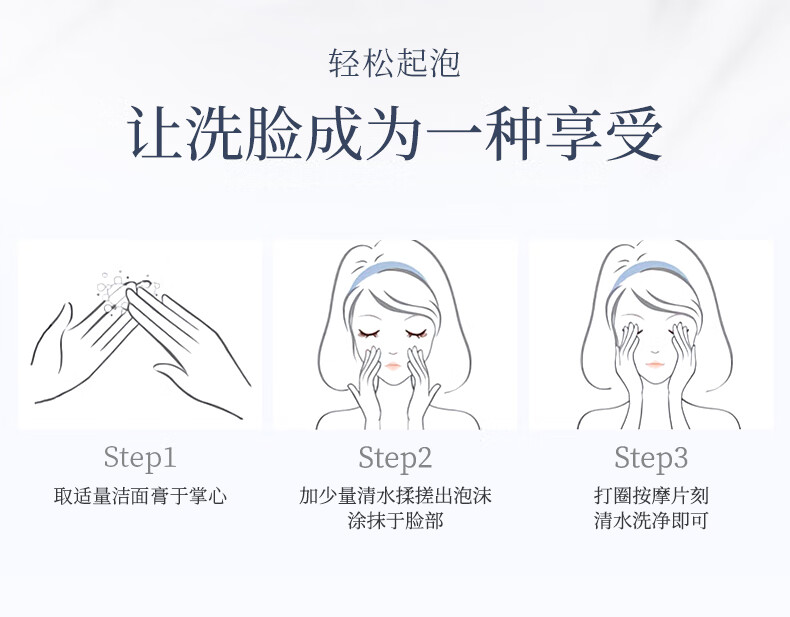 轻松起泡

让洗脸成为一种享受

Step1

取适量洁面膏于掌心

Step2

加少量清水揉搓出泡沫
涂抹于脸部

Step3

打圈按摩片刻
清水洗净即可