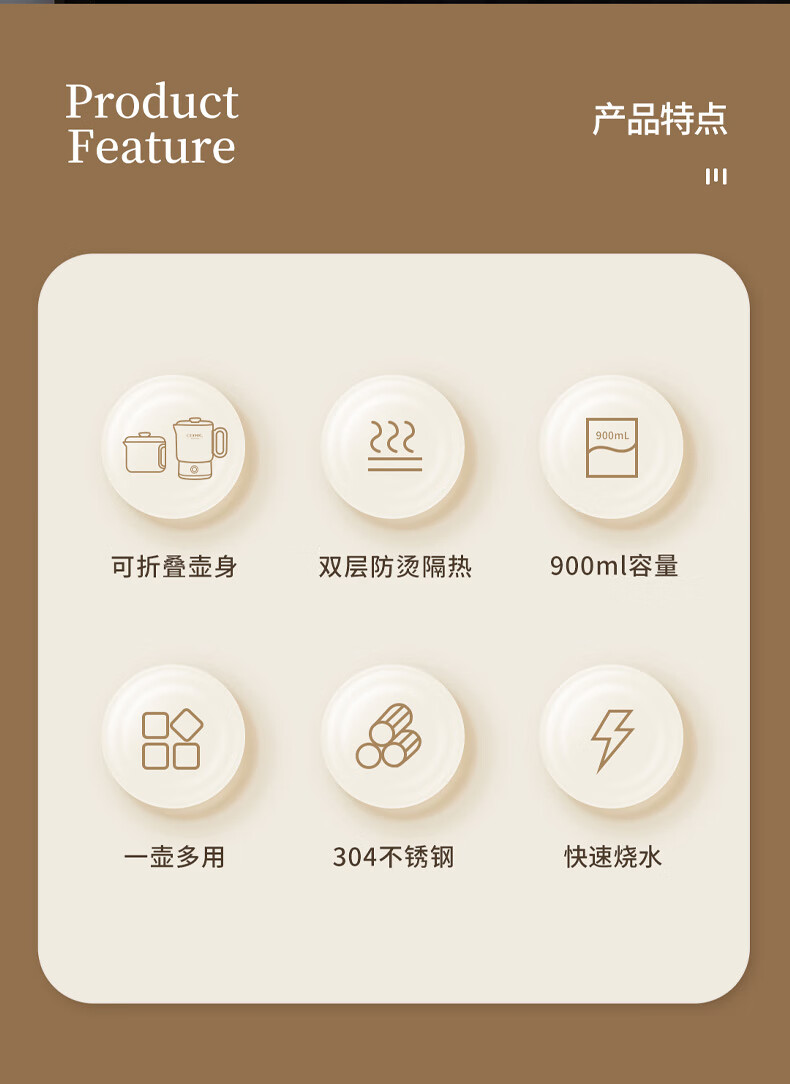 Product
Feature

产品特点

900mL

可折叠壶身

双层防烫隔热

900ml容量

一壶多用

304不锈钢

快速烧水