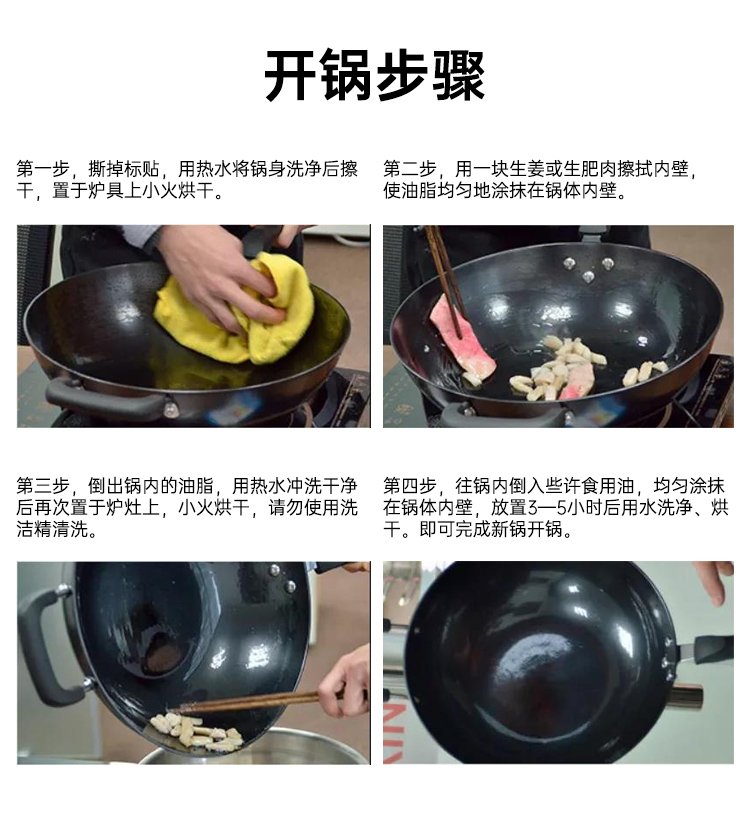 开锅步骤

第一步，撕掉标贴，用热水将锅身洗净后擦干，置于炉具上小火烘干。

第二步，用一块生姜或生肥肉擦拭内壁，使油脂均匀地涂抹在锅体内壁。

第三步，倒出锅内的油脂，用热水冲洗干净后再次置于炉灶上，小火烘干，请勿使用洗洁精清洗。

第四步，往锅内倒入些许食用油，均匀涂抹在锅体内壁，放置3—5小时后用水洗净、烘干。即可完成新锅开锅。