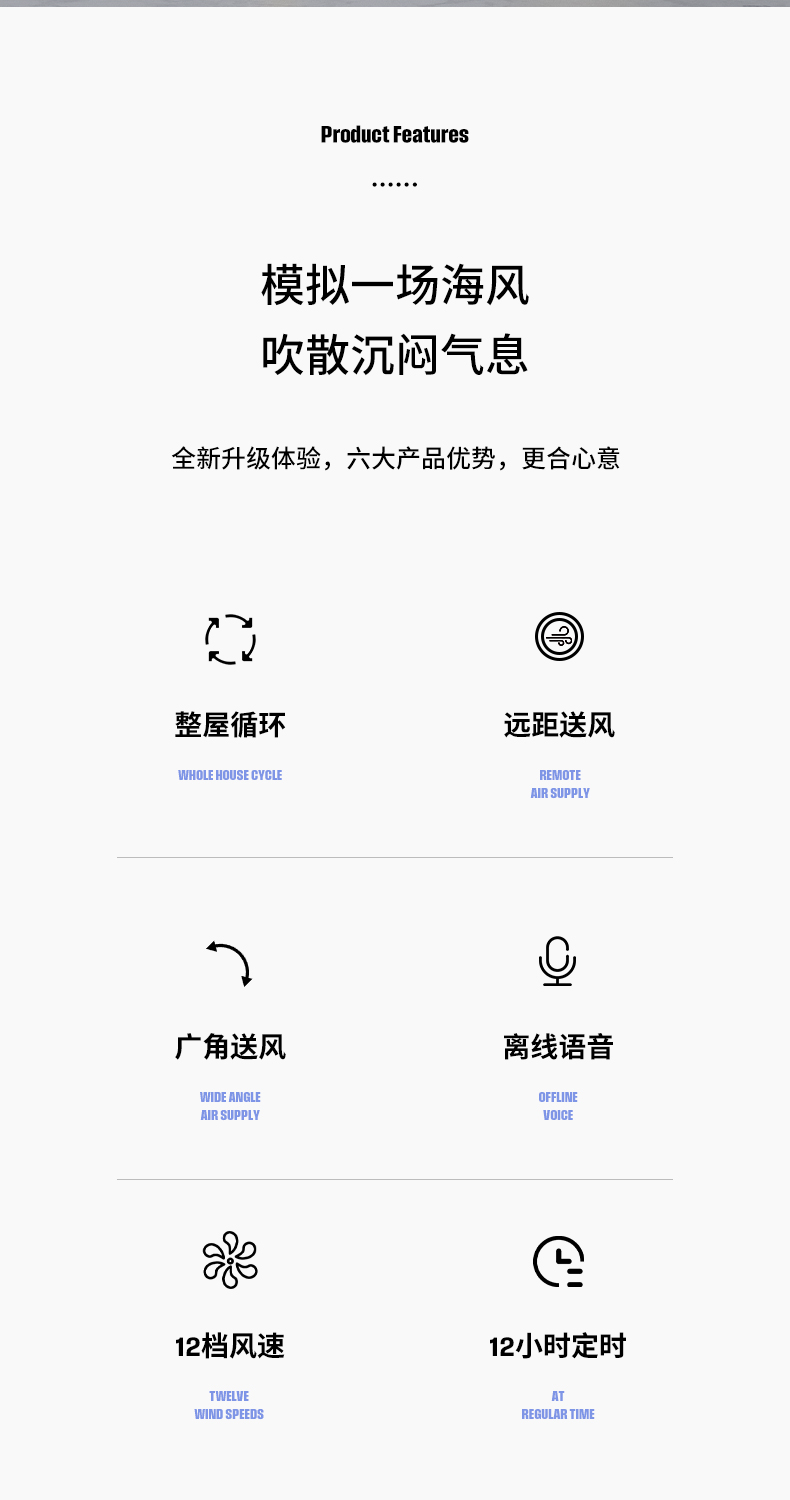 Product Features

......

模拟一场海风
吹散沉闷气息

全新升级体验，六大产品优势，更合心意

整屋循环

WHOLE HOUSE CYCLE

远距送风

REMOTE
AIR SUPPLY

广角送风

WIDE ANGLE
AIR SUPPLY

离线语音

OFFLINE
VOICE

12档风速

TWELVE
WIND SPEEDS

12小时定时

AT
REGULAR TIME