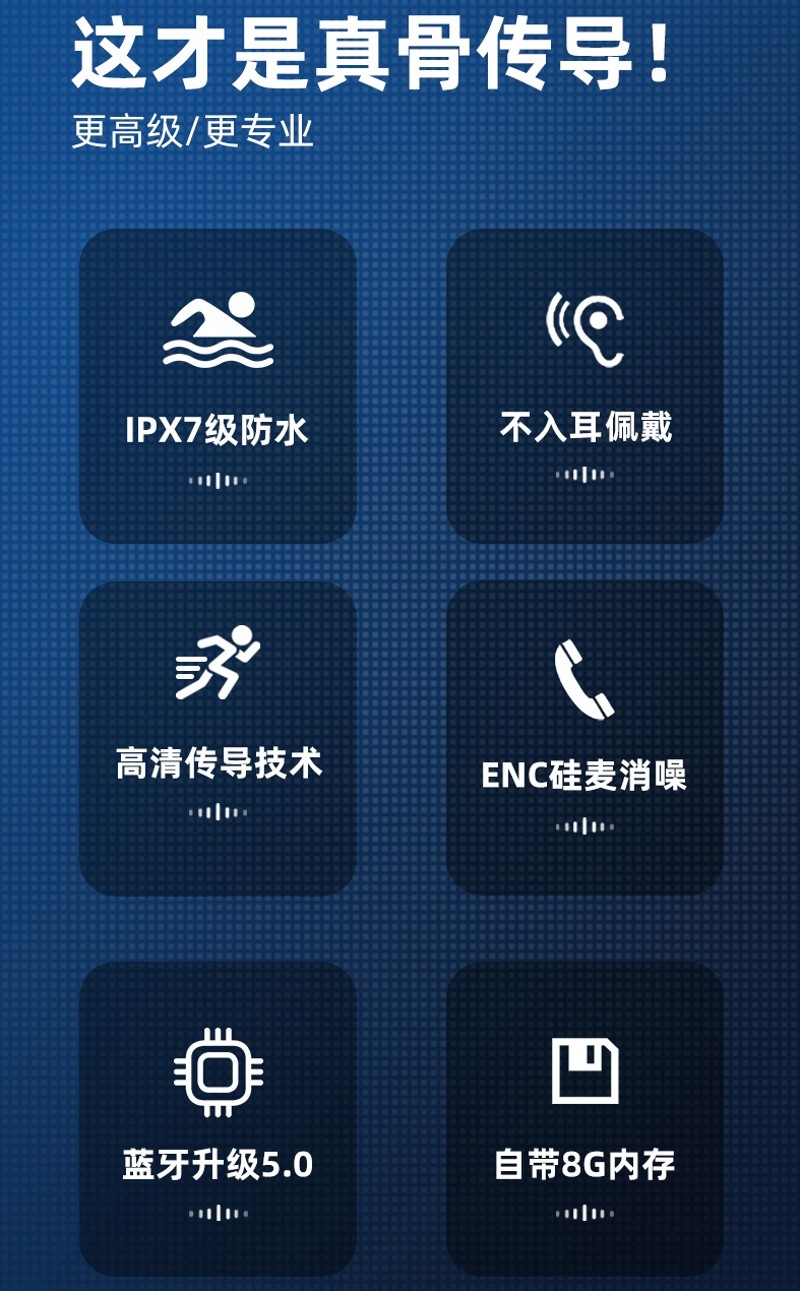 这才是真骨传导！

更高级/更专业

IPX7级防水

不入耳佩戴

高清传导技术

ENC硅麦消噪

蓝牙升级5.0

自带8G内存