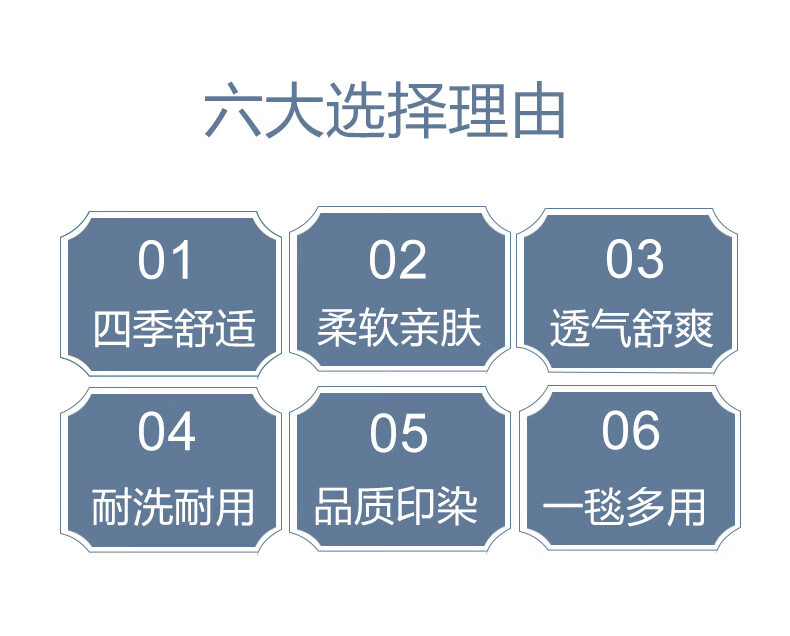 六大选择理由

01
四季舒适

02
柔软亲肤

03
透气舒爽

04
耐洗耐用

05
品质印染

06
一毯多用