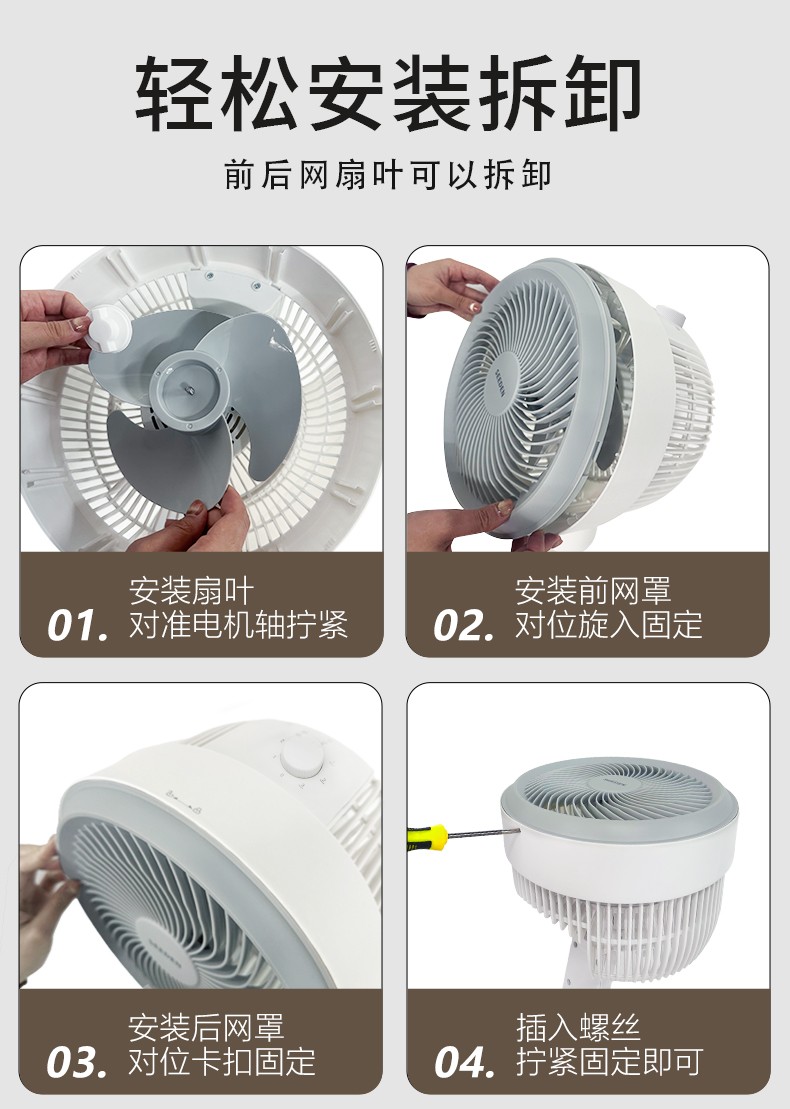 轻松安装拆卸

前后网扇叶可以拆卸

01. 安装扇叶
对准电机轴拧紧

02. 安装前网罩
对位旋入固定

03. 安装后网罩
对位卡扣固定

04. 插入螺丝
拧紧固定即可