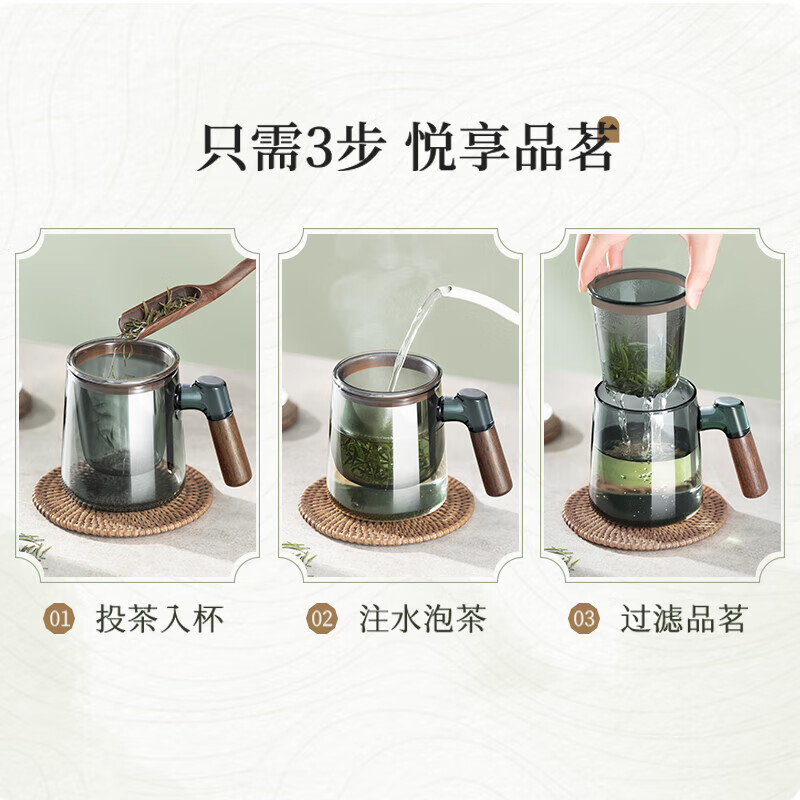 只需3步 悦享品茗

01 投茶入杯

02 注水泡茶

03 过滤品茗