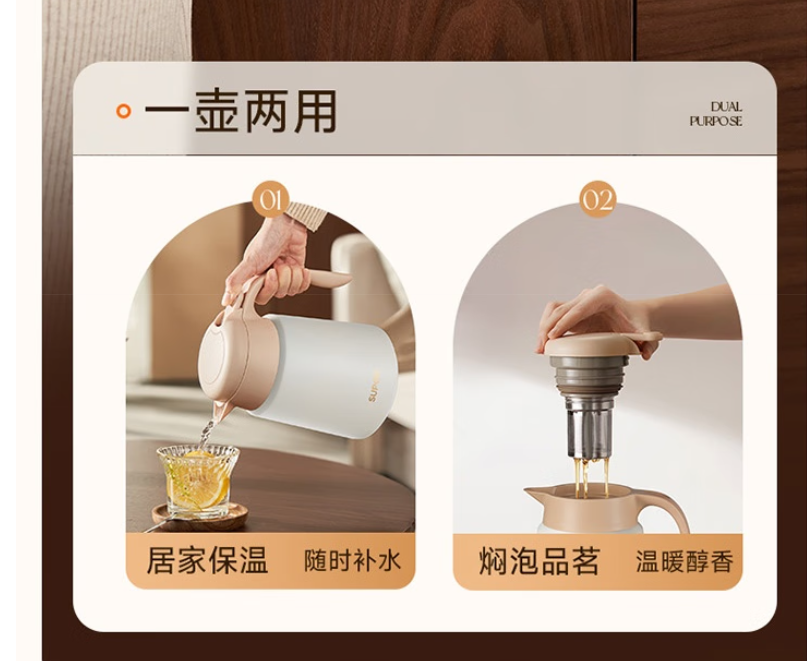 一壶两用

DUAL PURPOSE

01

SUPOR

居家保温 随时补水

02

焖泡品茗 温暖醇香