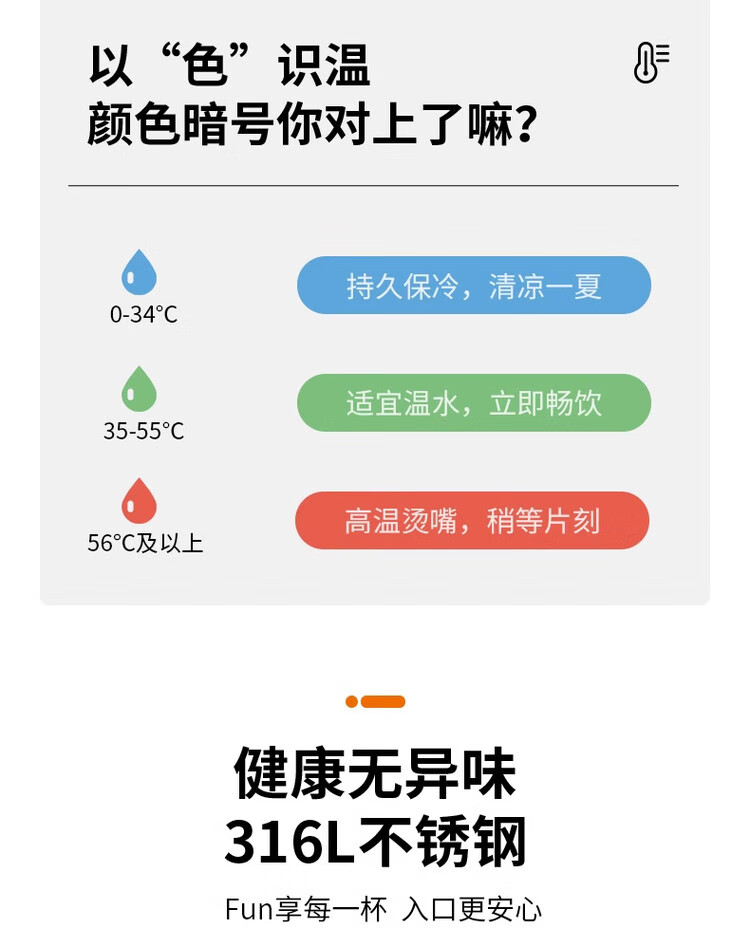 以“色”识温
颜色暗号你对上了嘛？

0-34°C

持久保冷，清凉一夏

35-55°C

适宜温水，立即畅饮

56°C及以上

高温烫嘴，稍等片刻

健康无异味
316L不锈钢

Fun享每一杯 入口更安心