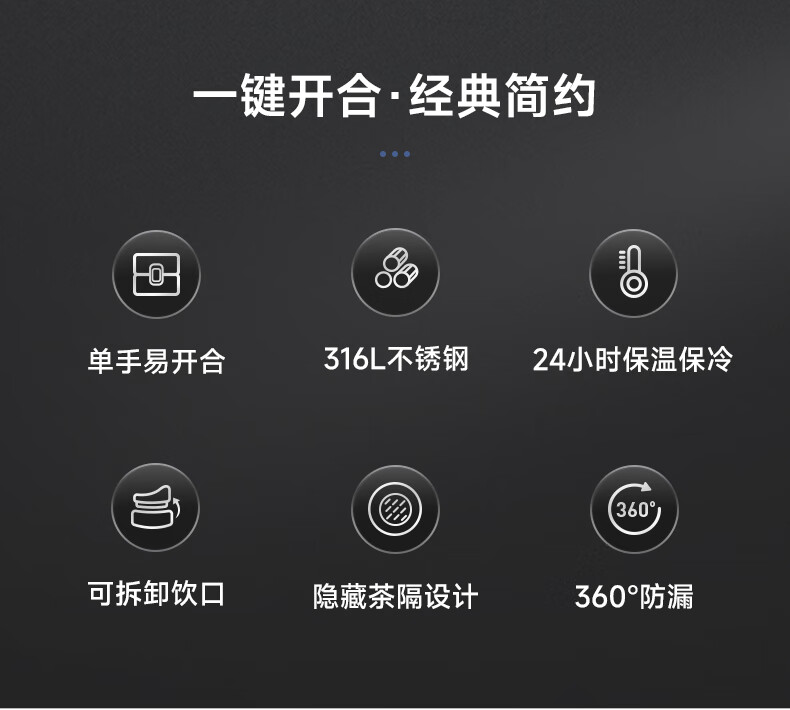 一键开合·经典简约

单手易开合

316L不锈钢

24小时保温保冷

可拆卸饮口

隐藏茶隔设计

360°

360°防漏