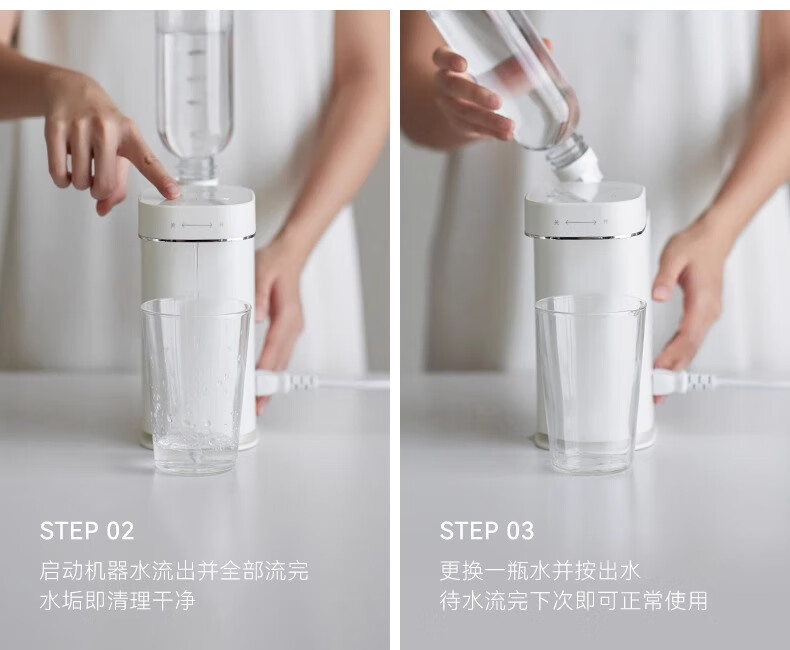 STEP 02
启动机器水流出并全部流完
水垢即清理干净

STEP 03
更换一瓶水并按出水
待水流完下次即可正常使用