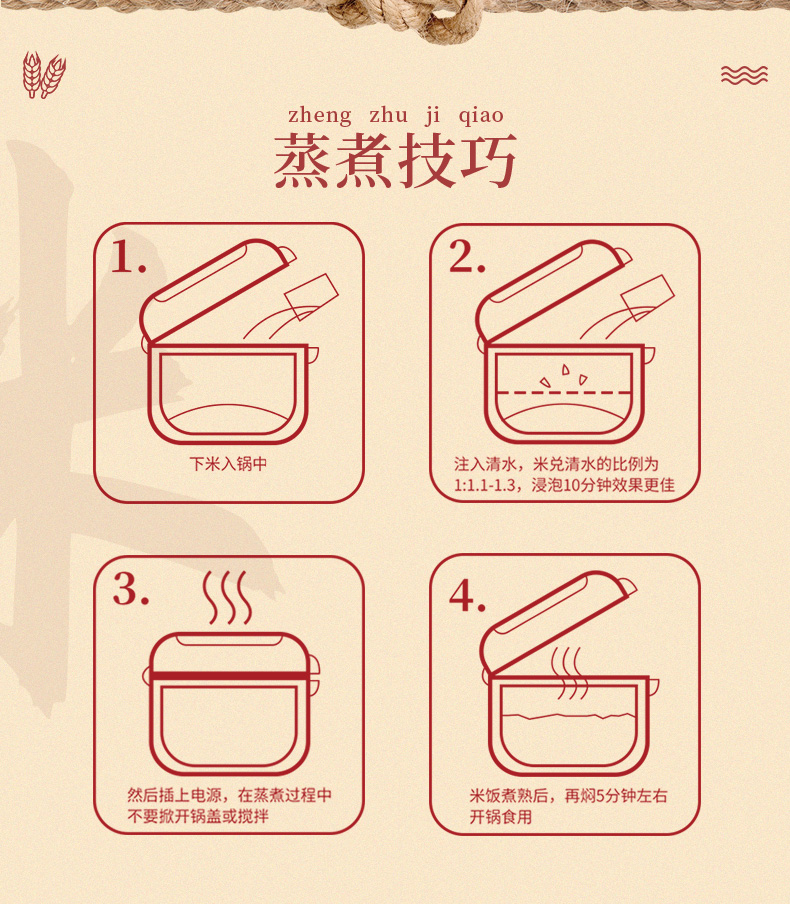 zheng zhu ji qiao
蒸煮技巧

1.
下米入锅中

2.
注入清水，米兑清水的比例为1:1.1-1.3，浸泡10分钟效果更佳

3.
然后插上电源，在蒸煮过程中不要掀开锅盖或搅拌

4.
米饭煮熟后，再焖5分钟左右开锅食用