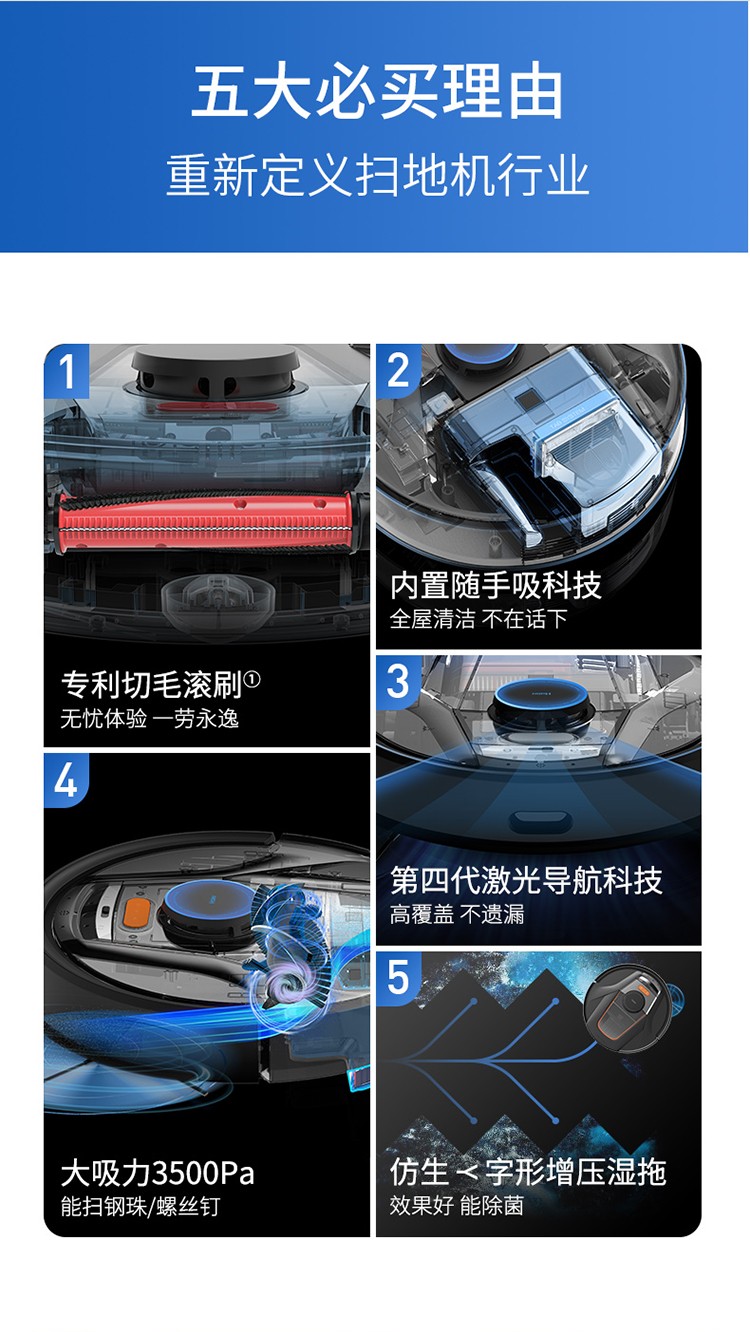 五大必买理由
重新定义扫地机行业

1
专利切毛滚刷①
无忧体验 一劳永逸

2
内置随手吸科技
全屋清洁 不在话下

3
第四代激光导航科技
高覆盖 不遗漏

4
大吸力3500Pa
能扫钢珠/螺丝钉

5
仿生 < 字形增压湿拖
效果好 能除菌